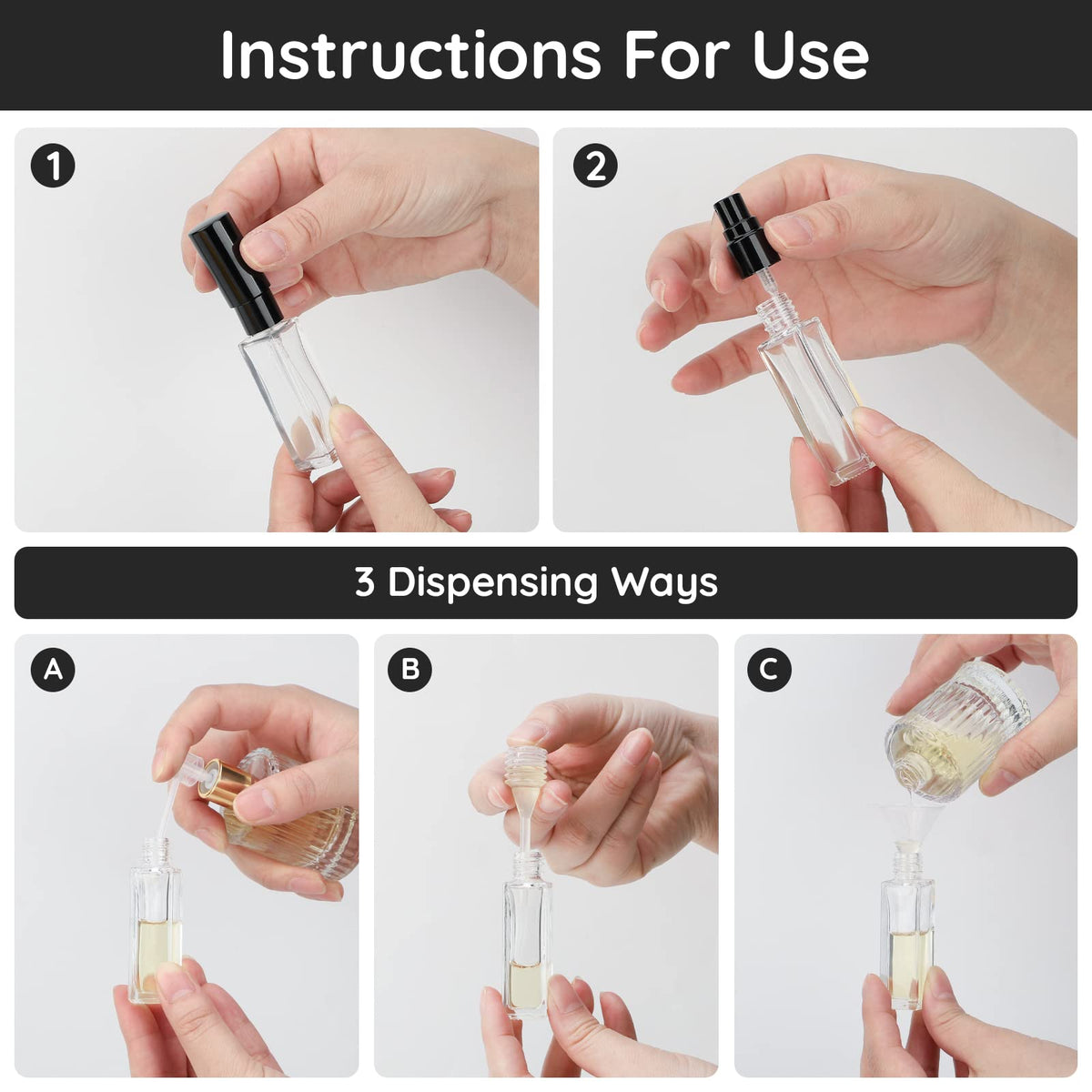 Instructions For Use

1

2

3 Dispensing Ways

A

B

C