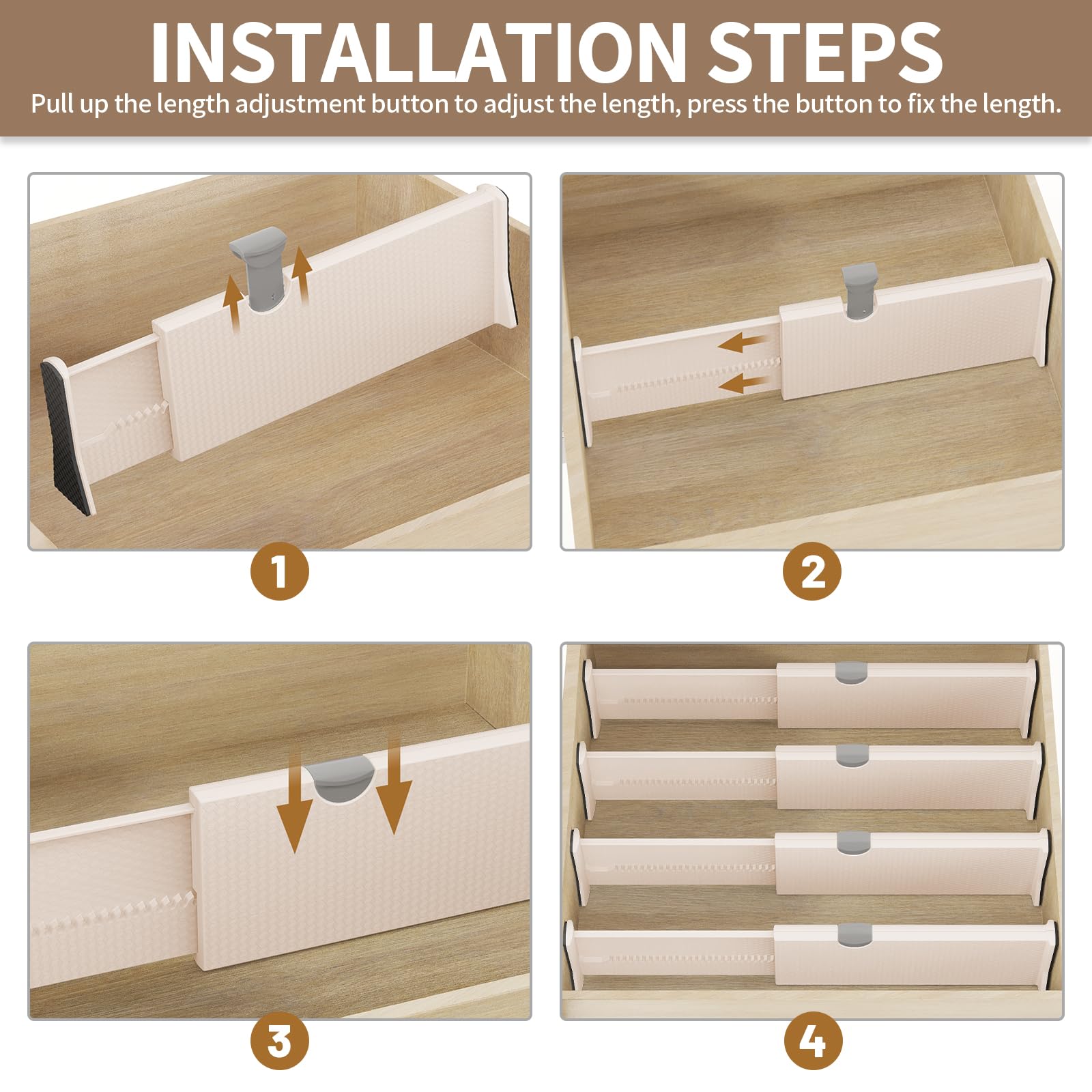 INSTALLATION STEPS
Pull up the length adjustment button to adjust the length, press the button to fix the length.

1

2

3

4