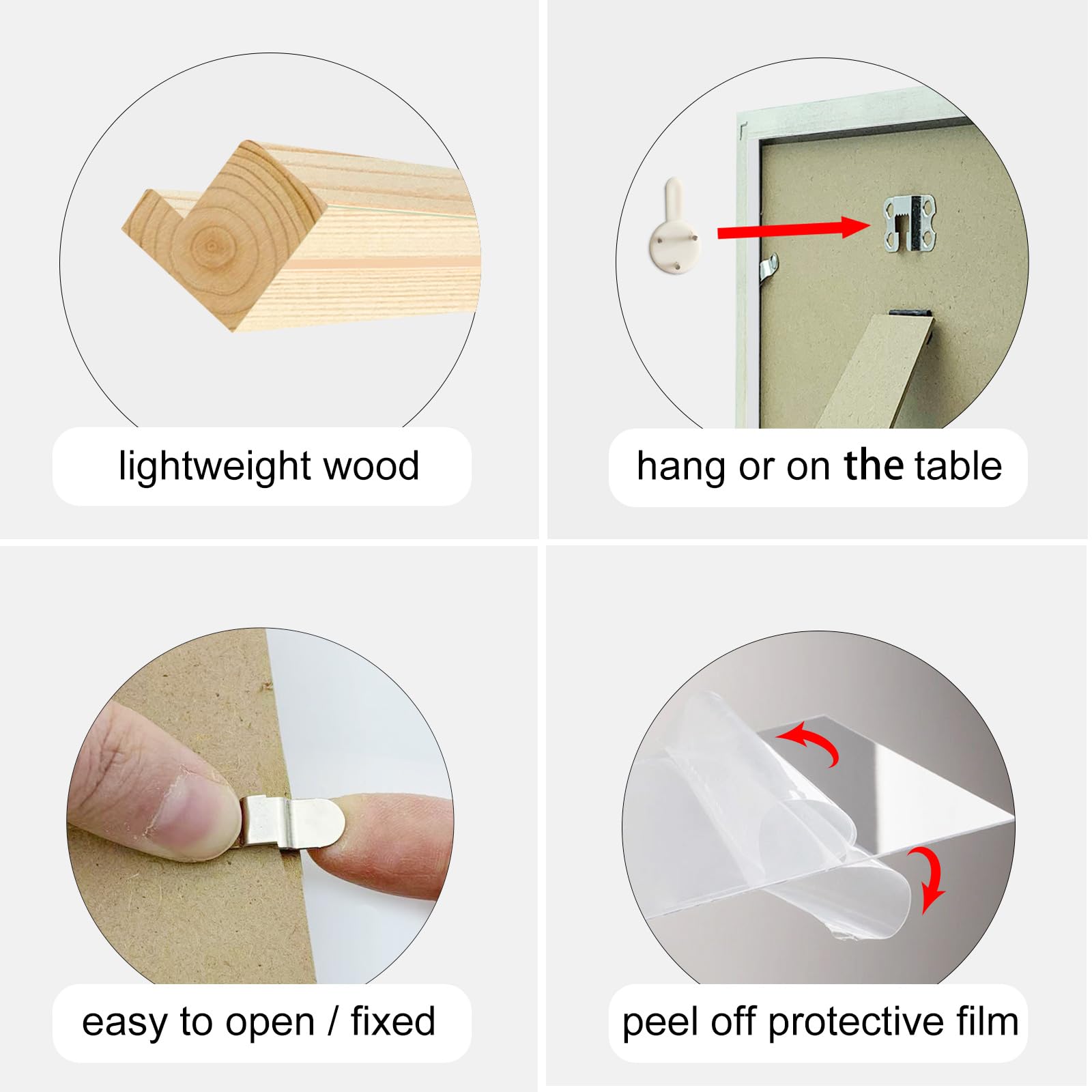 lightweight wood

hang or on the table

easy to open / fixed

peel off protective film