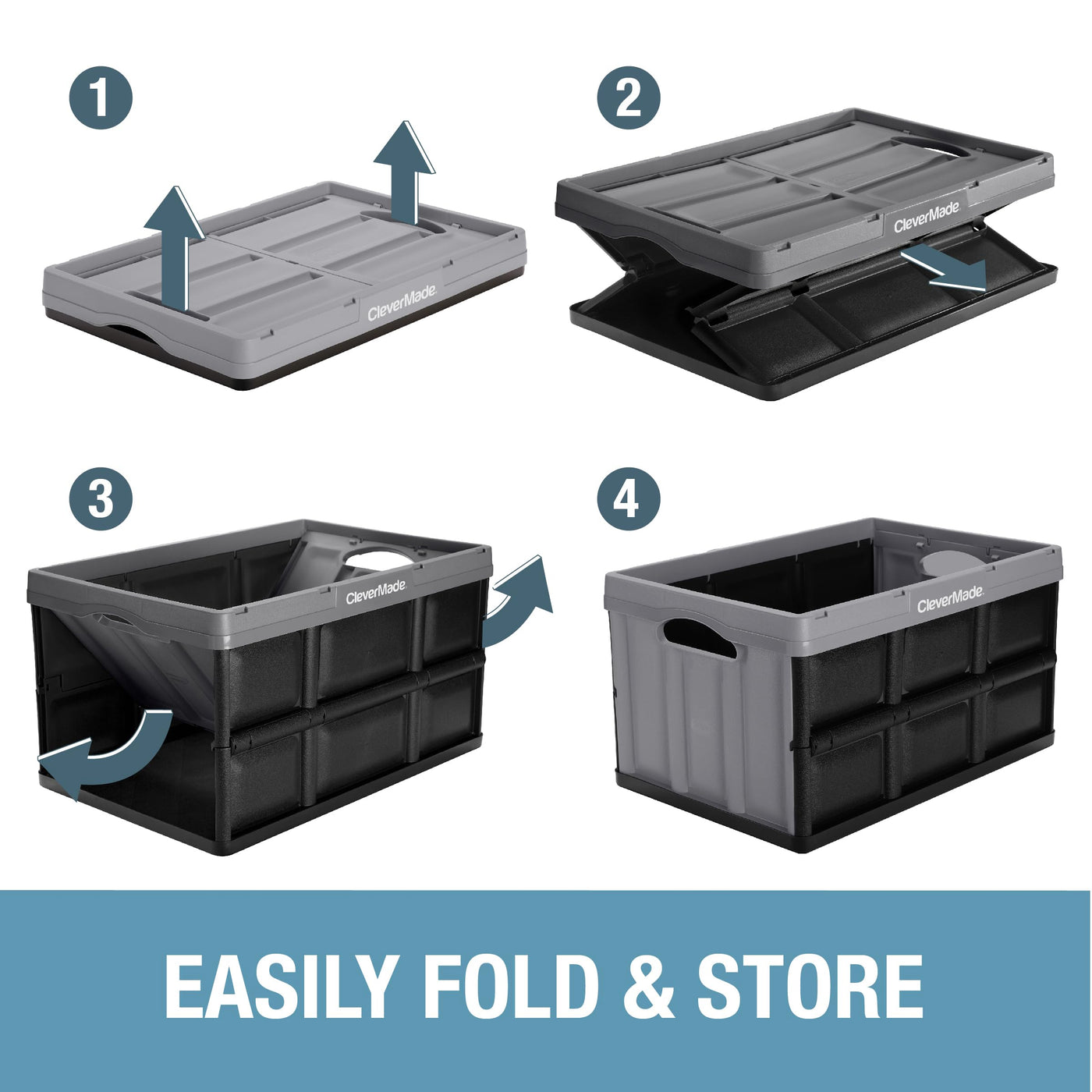 1

CleverMade

2

CleverMade

3

CleverMade

4

CleverMade

EASILY FOLD & STORE