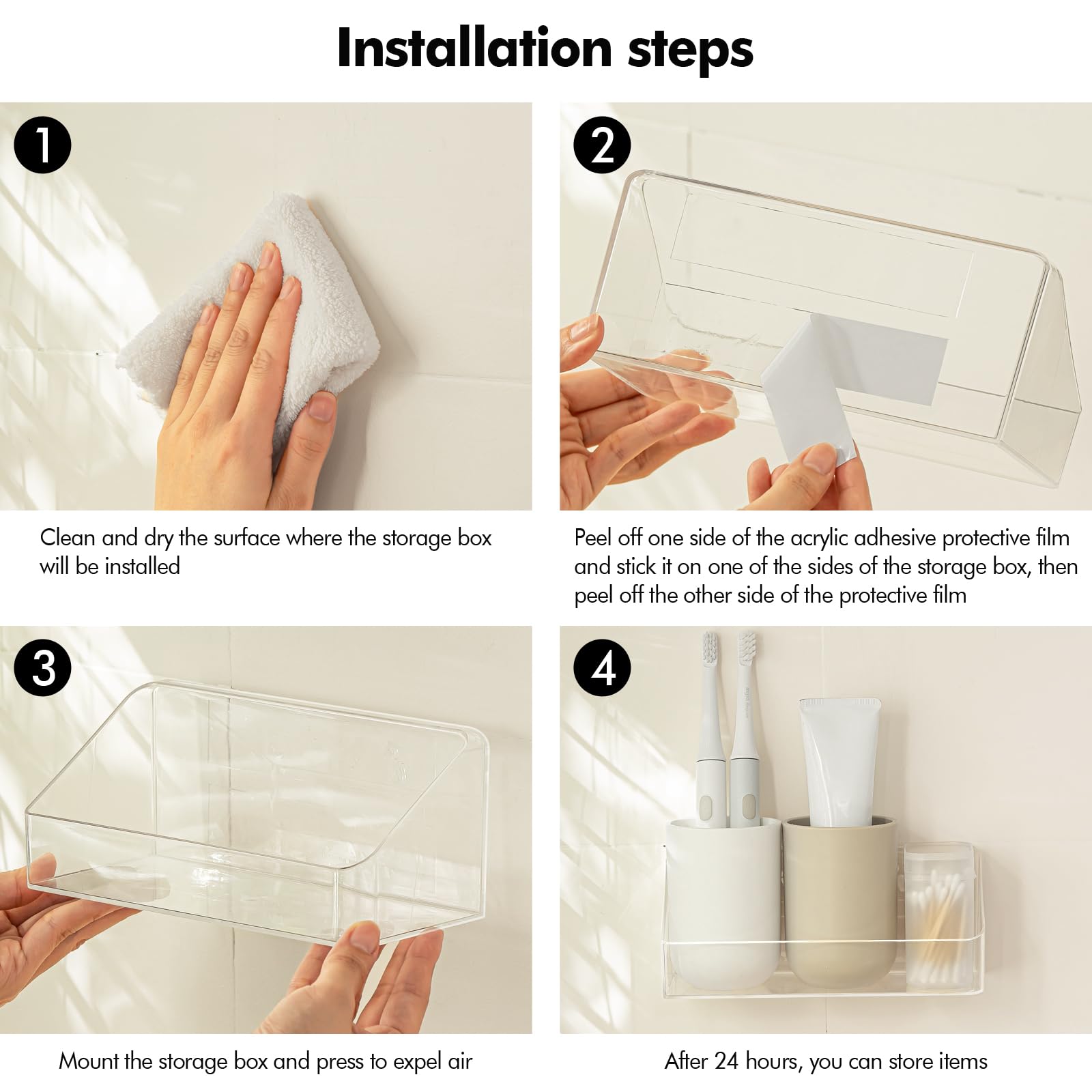 Installation steps

1

Clean and dry the surface where the storage box will be installed

2

Peel off one side of the acrylic adhesive protective film and stick it on one of the sides of the storage box, then peel off the other side of the protective film

3

Mount the storage box and press to expel air

4

After 24 hours, you can store items