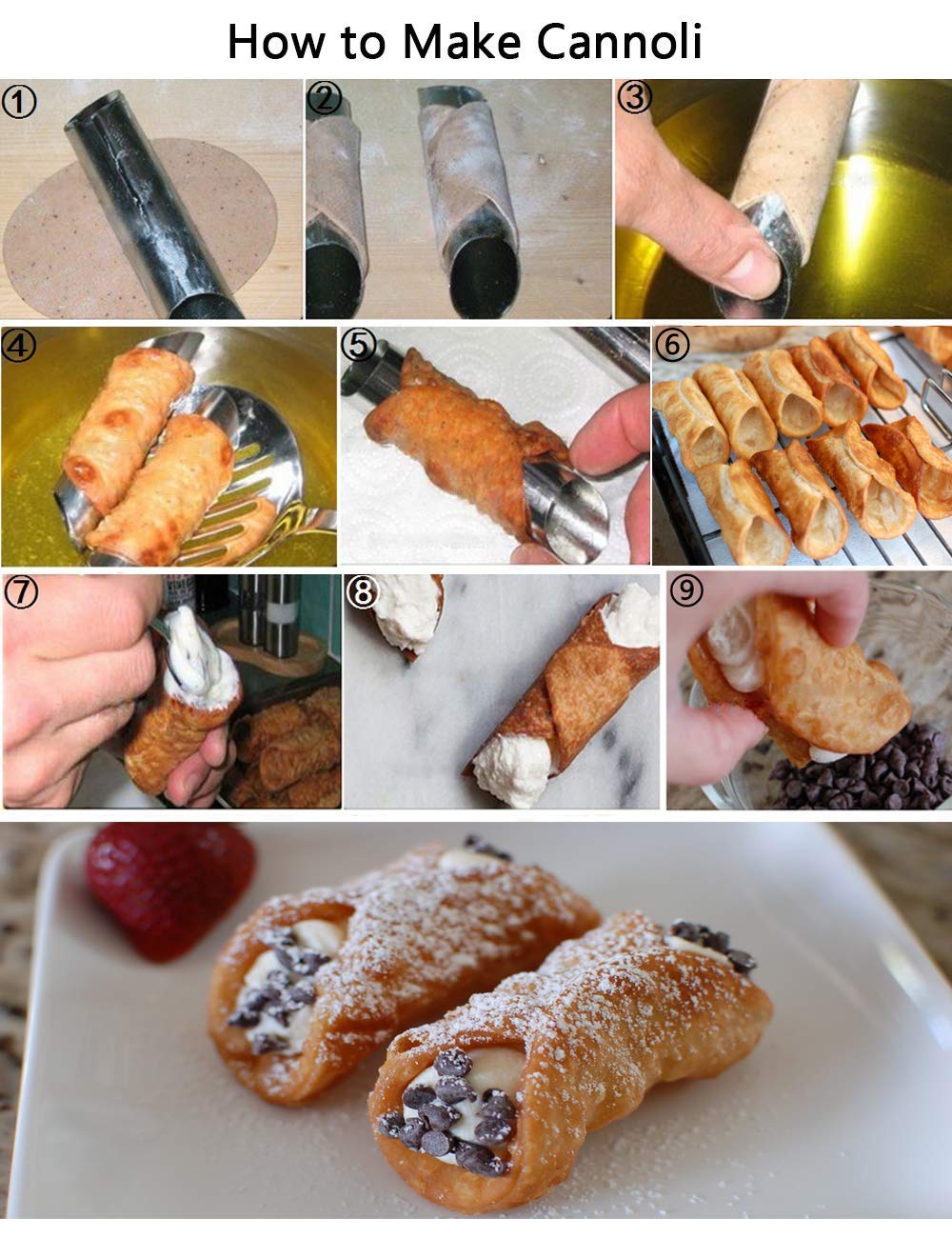 How to Make Cannoli

①

②

③

④

⑤

⑥

⑦

⑧

⑨