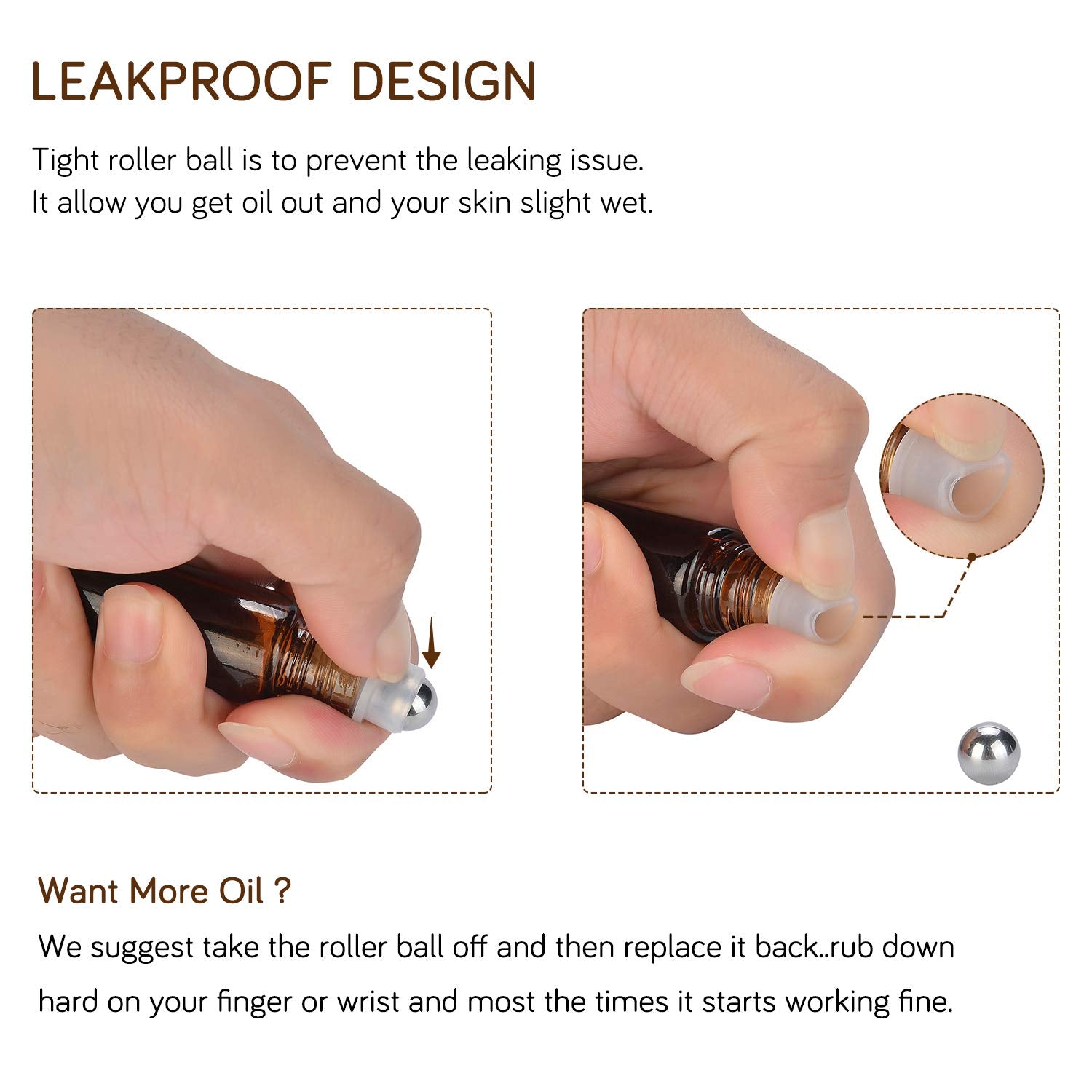 LEAKPROOF DESIGN

Tight roller ball is to prevent the leaking issue.
It allow you get oil out and your skin slight wet.

Want More Oil ?

We suggest take the roller ball off and then replace it back..rub down hard on your finger or wrist and most the times it starts working fine.