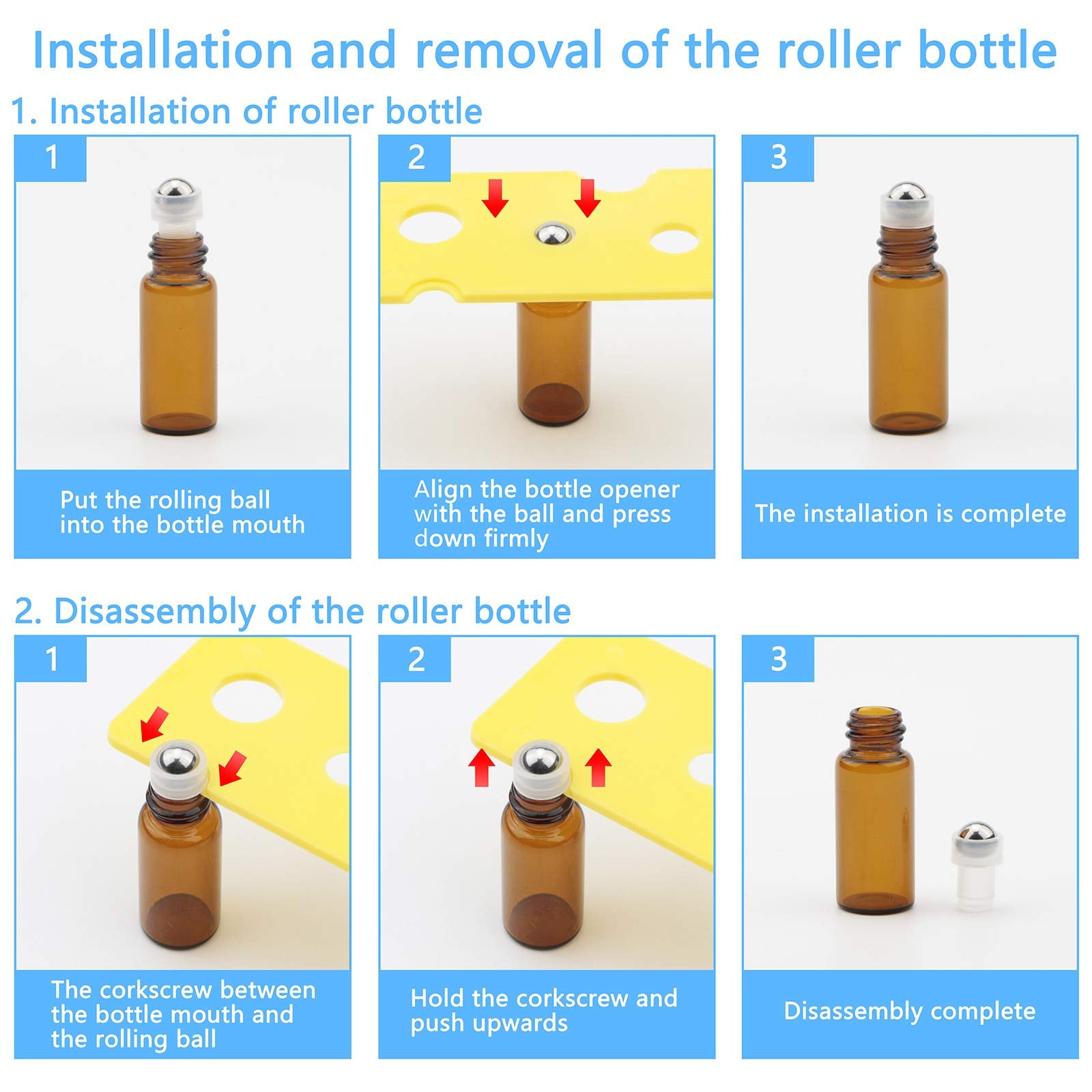 Installation and removal of the roller bottle

1. Installation of roller bottle

1

Put the rolling ball into the bottle mouth

2

Align the bottle opener with the ball and press down firmly

3

The installation is complete

2. Disassembly of the roller bottle

1

The corkscrew between the bottle mouth and the rolling ball

2

Hold the corkscrew and push upwards

3

Disassembly complete