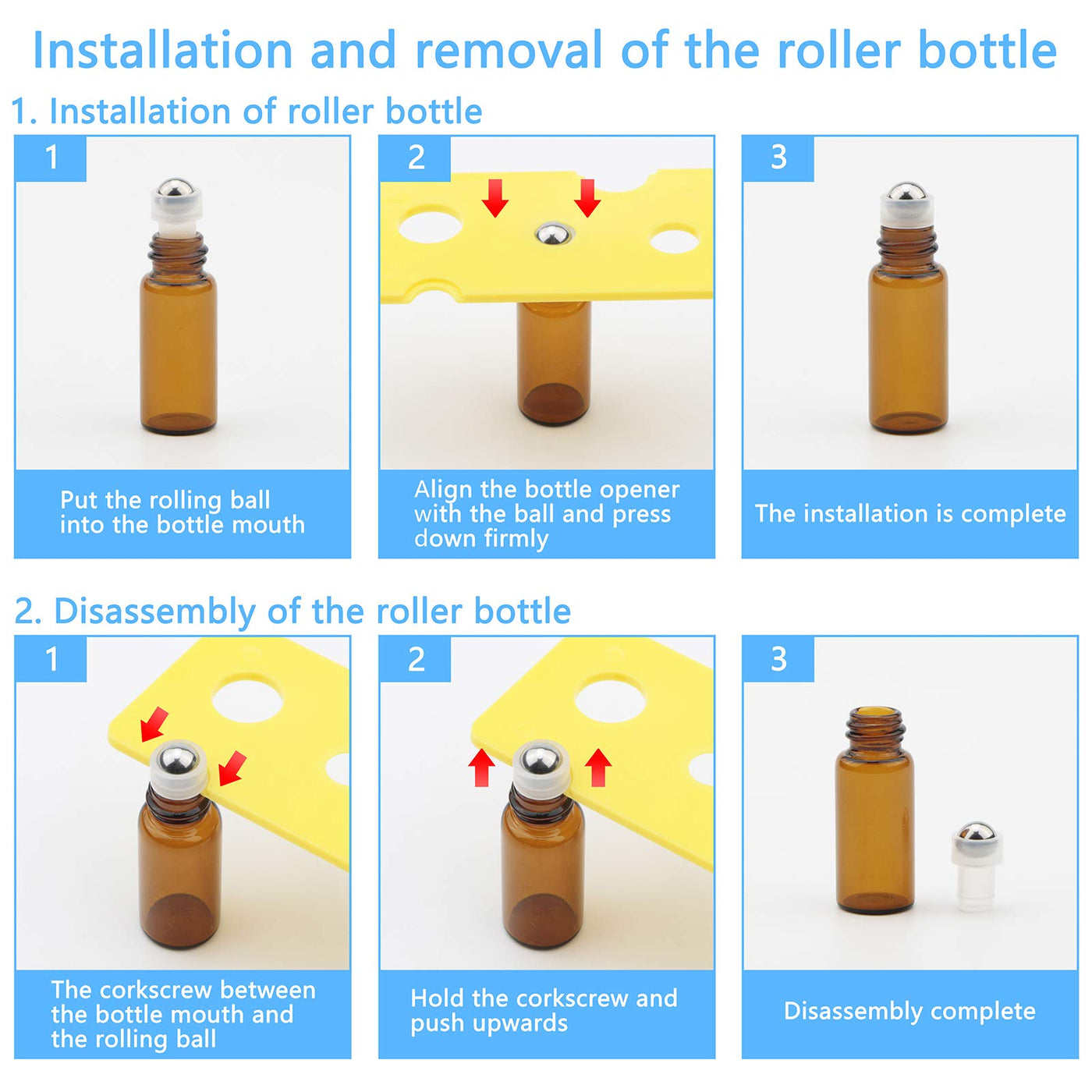 Installation and removal of the roller bottle

1. Installation of roller bottle

1

Put the rolling ball into the bottle mouth

2

Align the bottle opener with the ball and press down firmly

3

The installation is complete

2. Disassembly of the roller bottle

1

The corkscrew between the bottle mouth and the rolling ball

2

Hold the corkscrew and push upwards

3

Disassembly complete