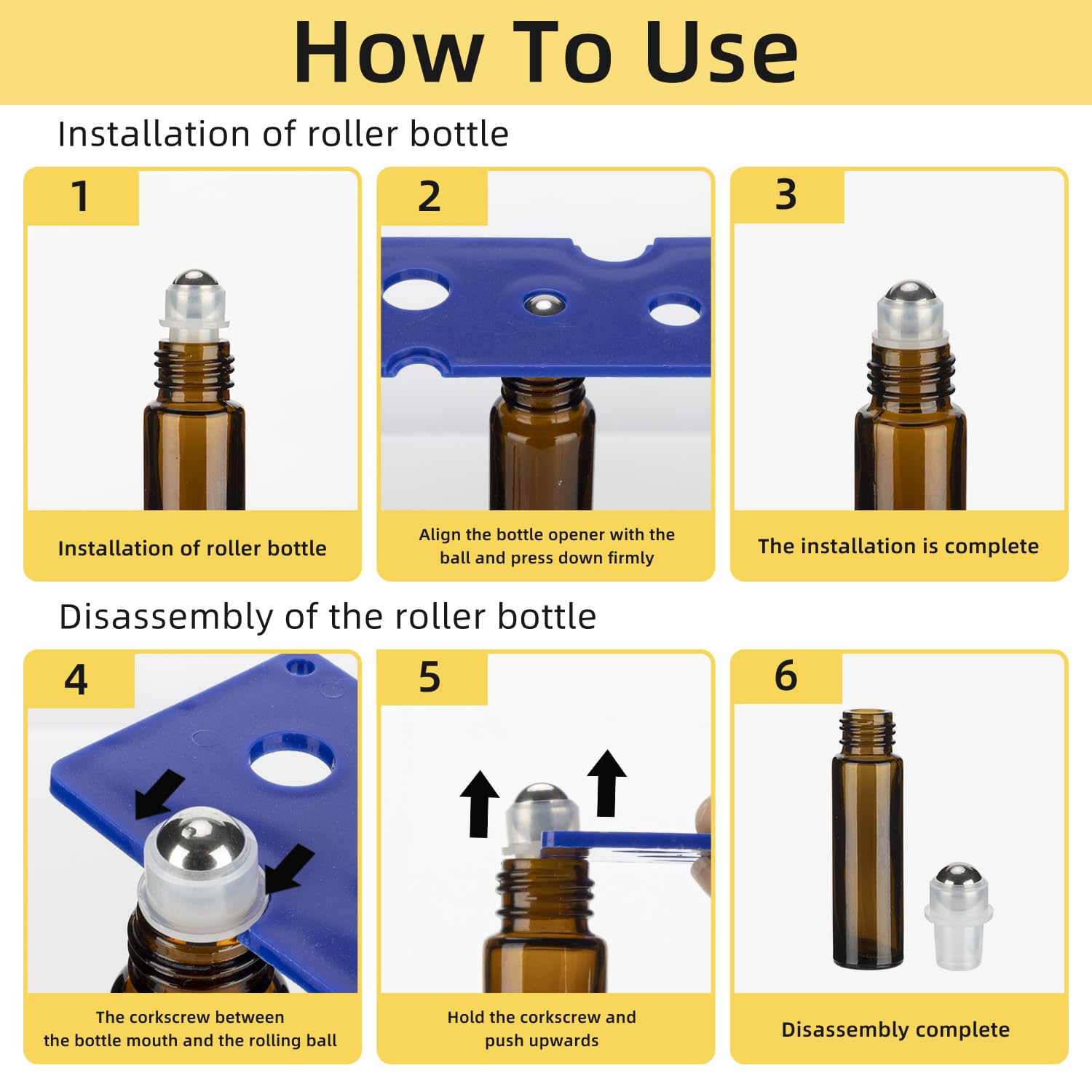 How To Use

Installation of roller bottle

1

Installation of roller bottle

2

Align the bottle opener with the ball and press down firmly

3

The installation is complete

Disassembly of the roller bottle

4

The corkscrew between the bottle mouth and the rolling ball

5

Hold the corkscrew and push upwards

6

Disassembly complete