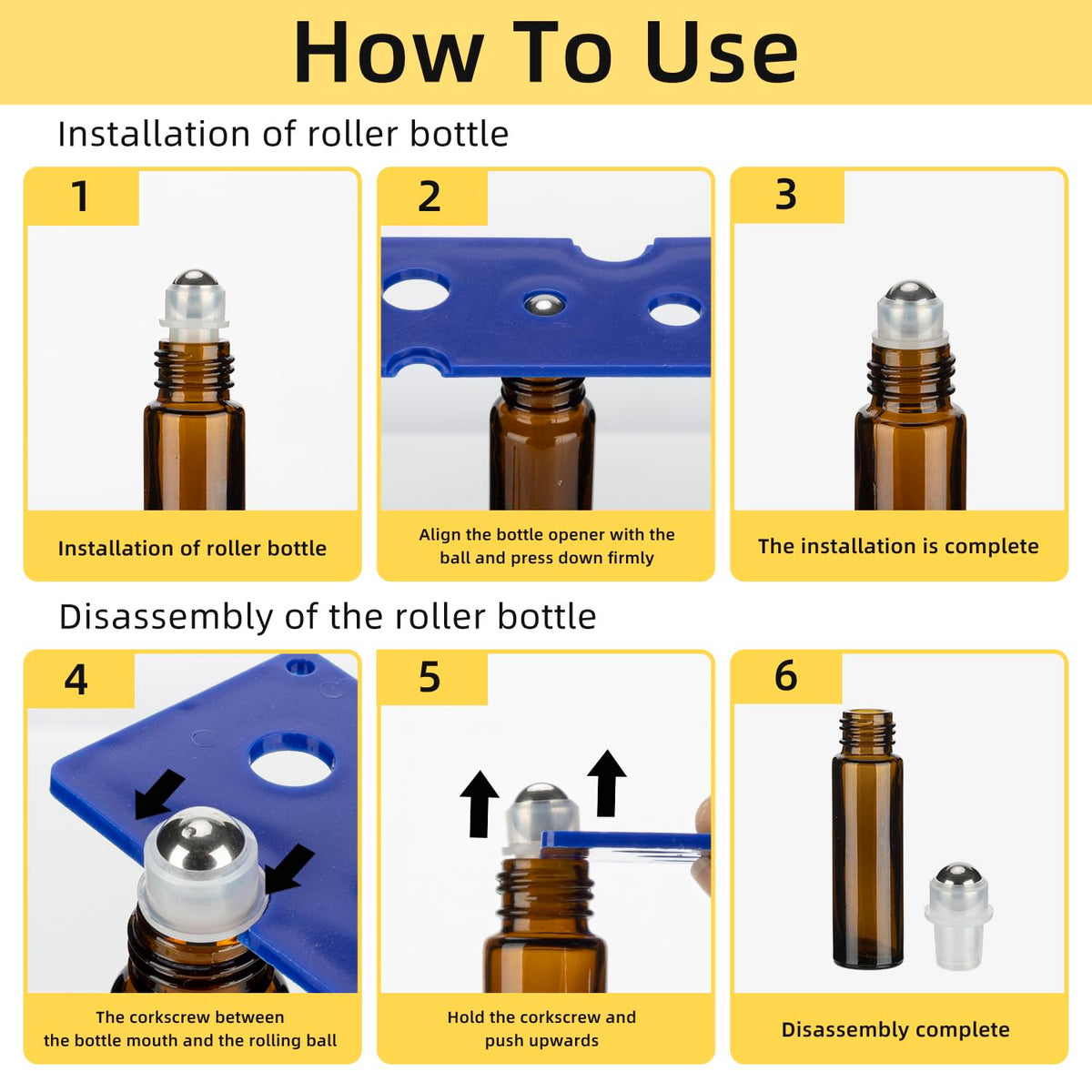 How To Use

Installation of roller bottle

1

Installation of roller bottle

2

Align the bottle opener with the ball and press down firmly

3

The installation is complete

Disassembly of the roller bottle

4

The corkscrew between the bottle mouth and the rolling ball

5

Hold the corkscrew and push upwards

6

Disassembly complete