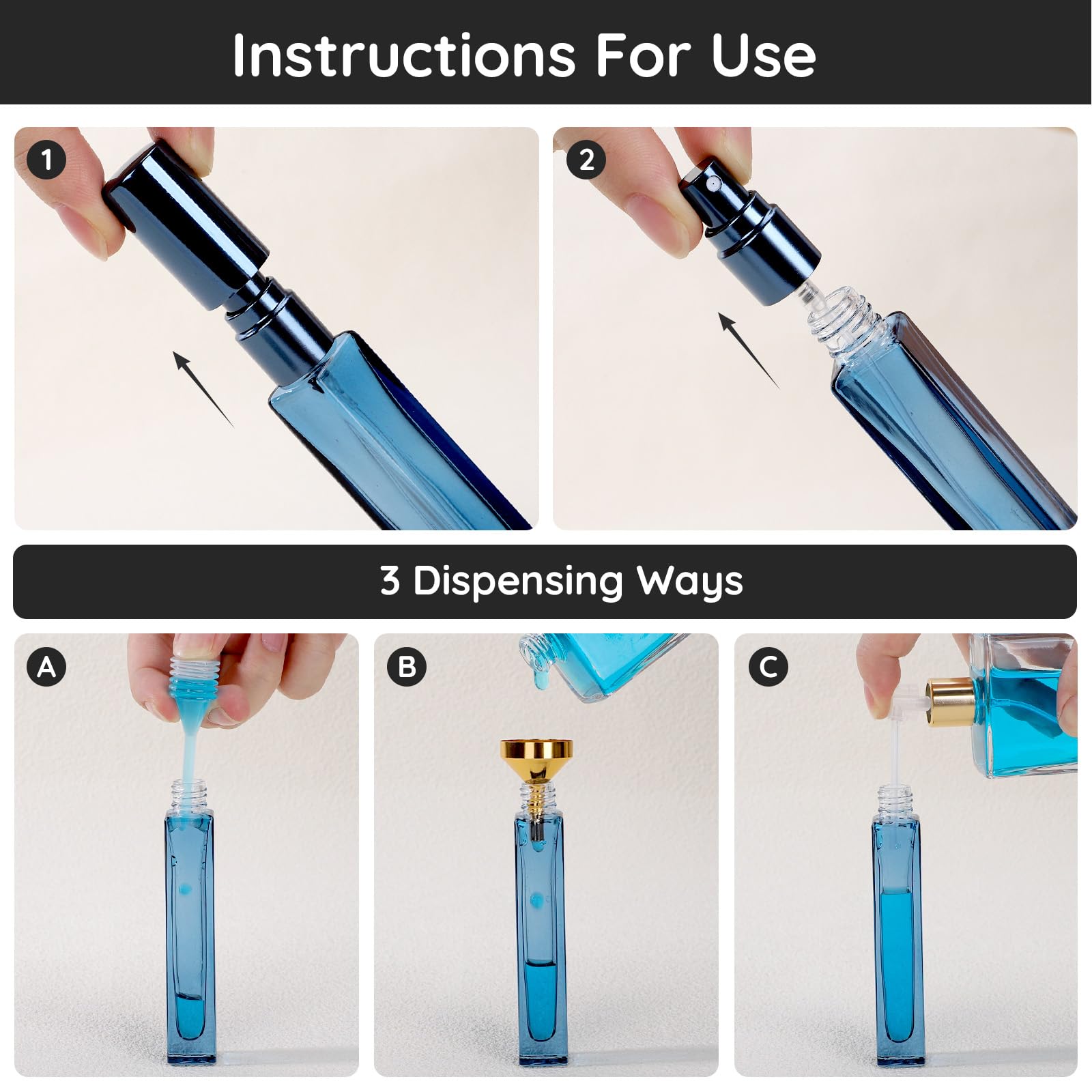 Instructions For Use

1

2

3 Dispensing Ways

A

B

C