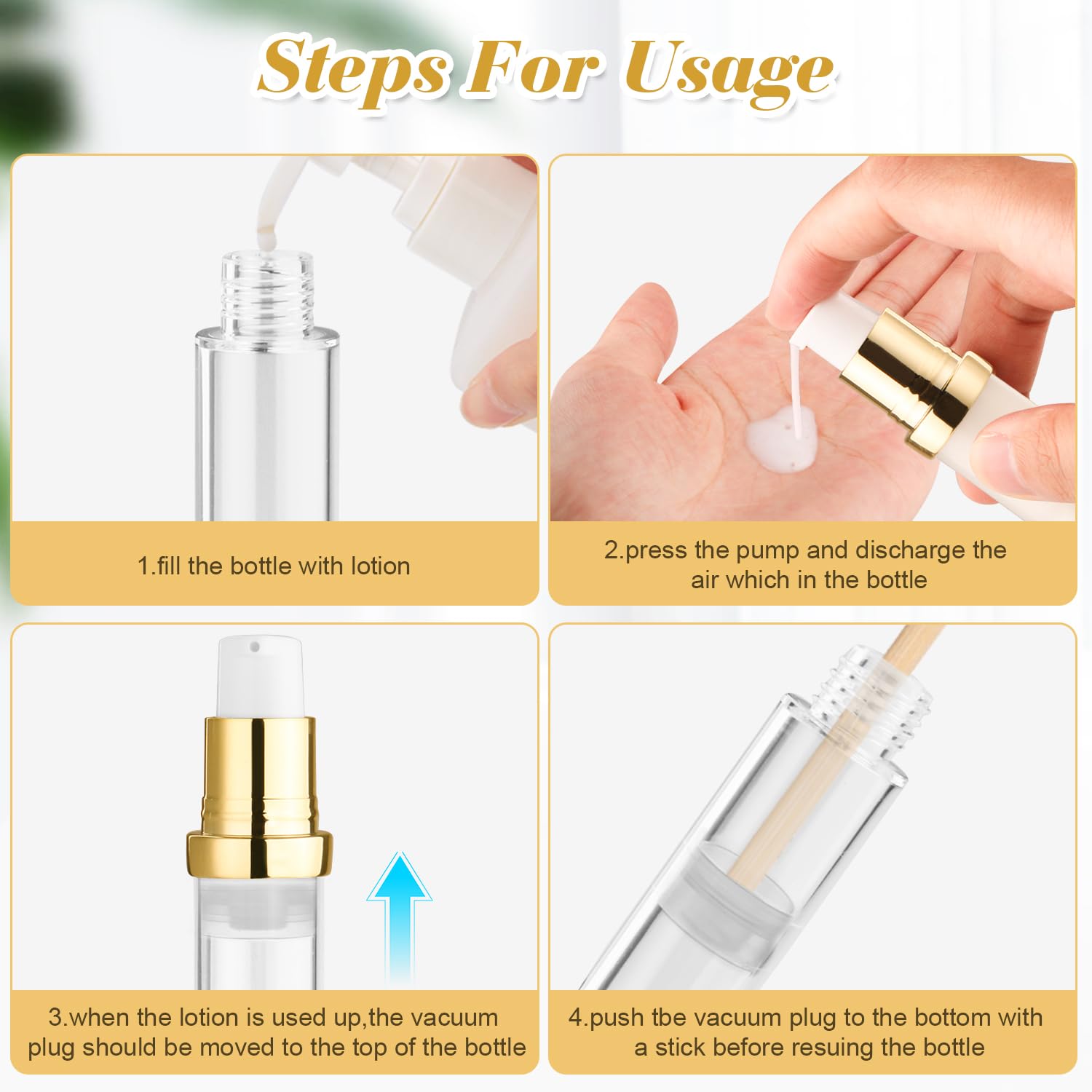 Steps For Usage

1.fill the bottle with lotion

2.press the pump and discharge the air which in the bottle

3.when the lotion is used up,the vacuum plug should be moved to the top of the bottle

4.push tbe vacuum plug to the bottom with a stick before resuing the bottle