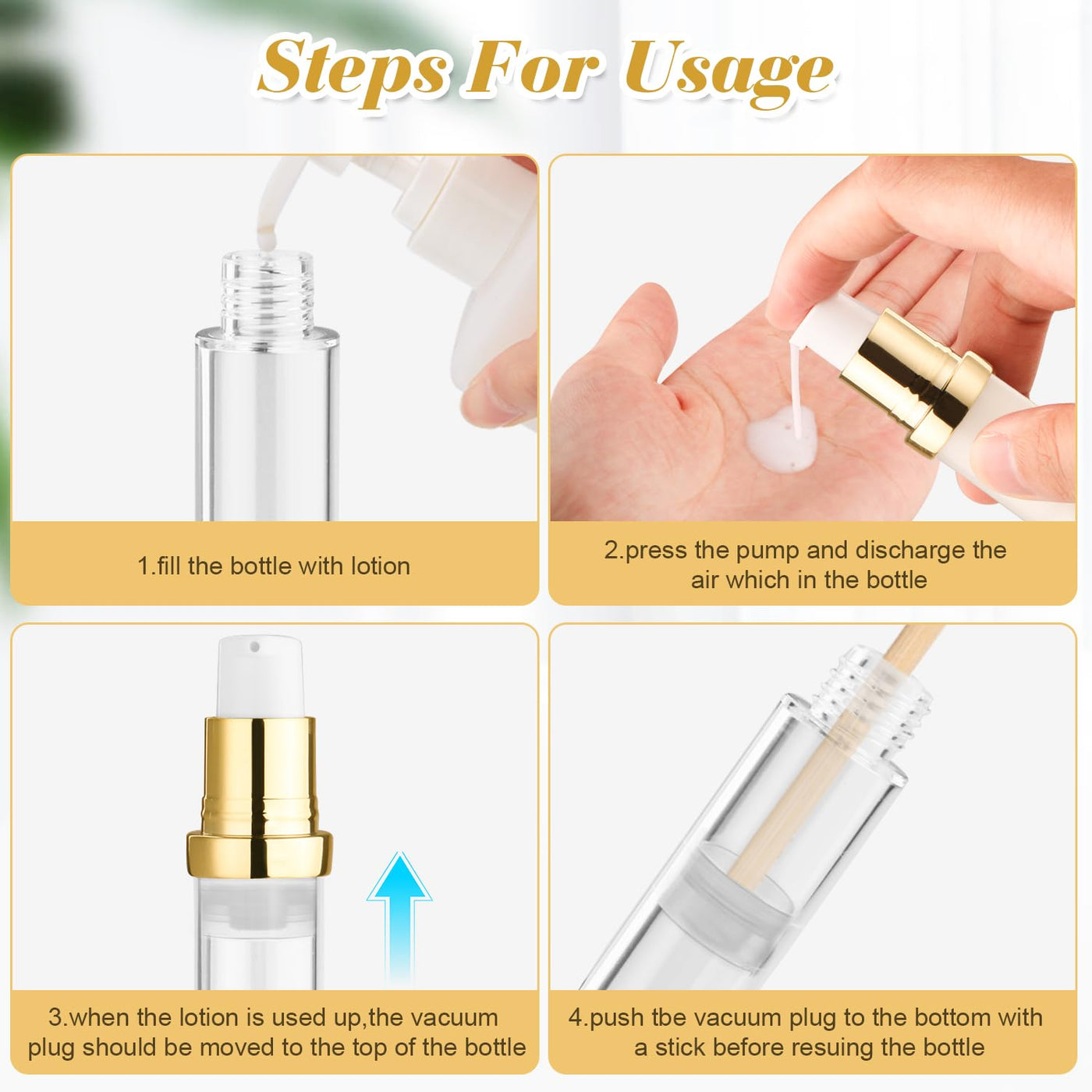 Steps For Usage

1.fill the bottle with lotion

2.press the pump and discharge the air which in the bottle

3.when the lotion is used up,the vacuum plug should be moved to the top of the bottle

4.push tbe vacuum plug to the bottom with a stick before resuing the bottle