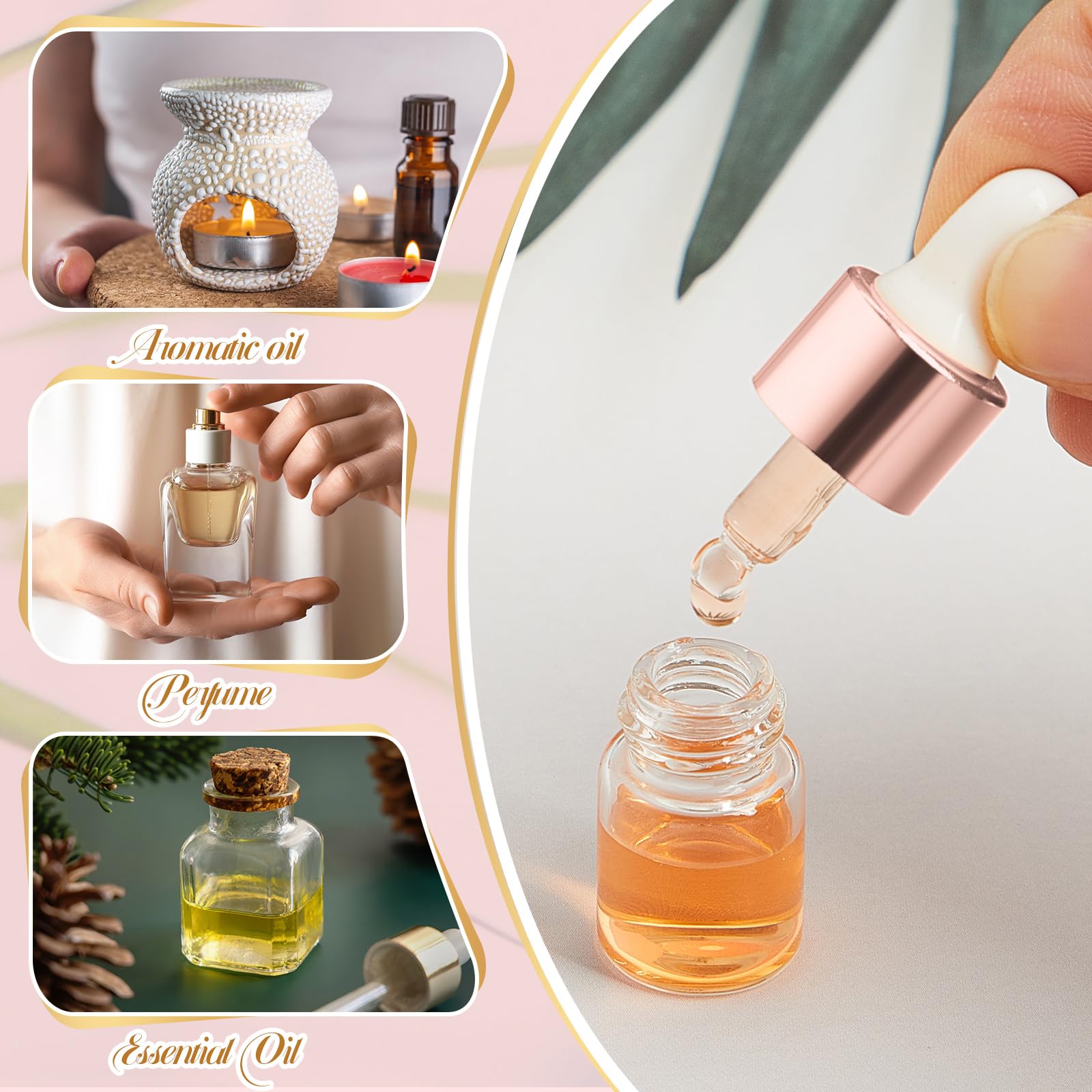 Aromatic oil

Perfume

Essential Oil