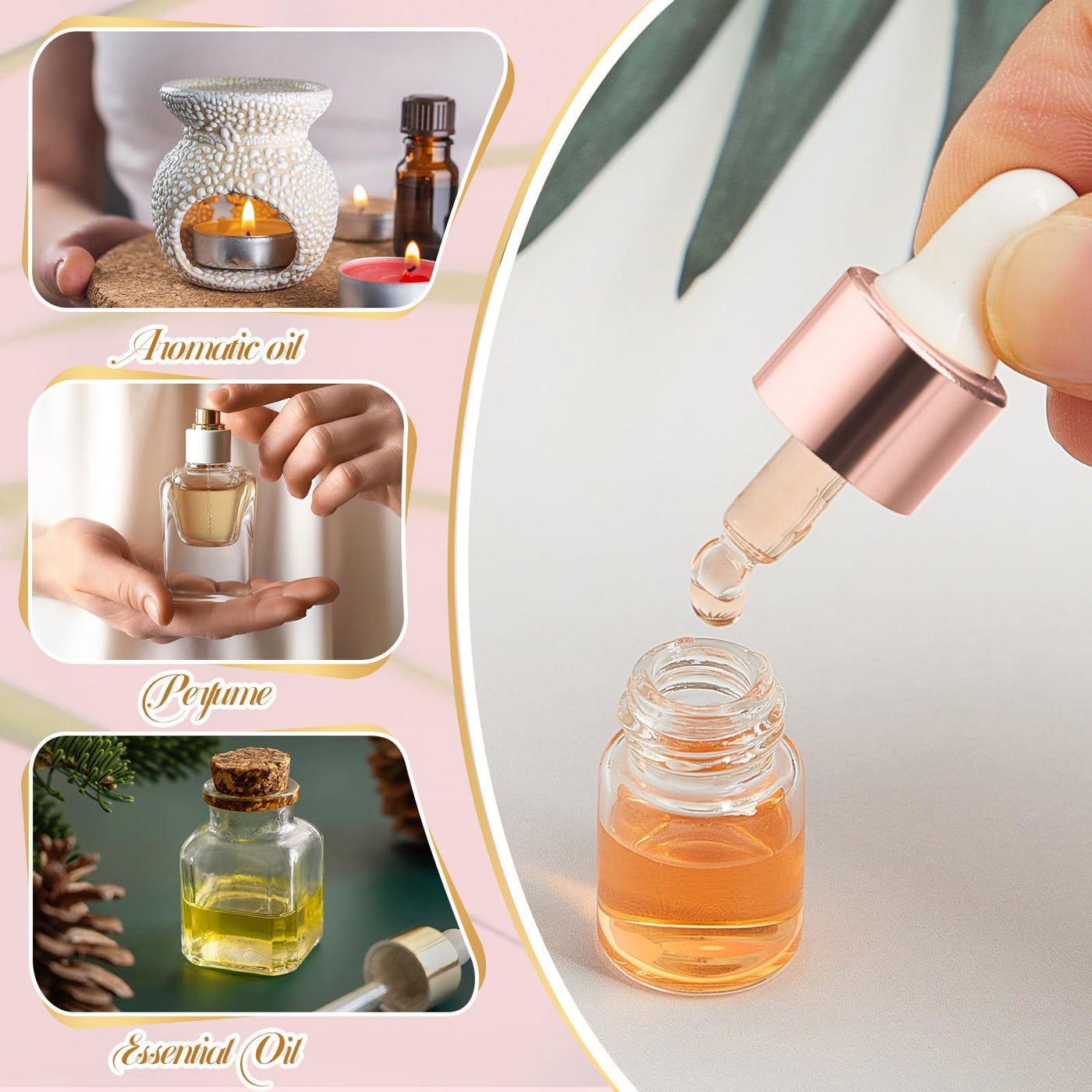 Aromatic oil

Perfume

Essential Oil