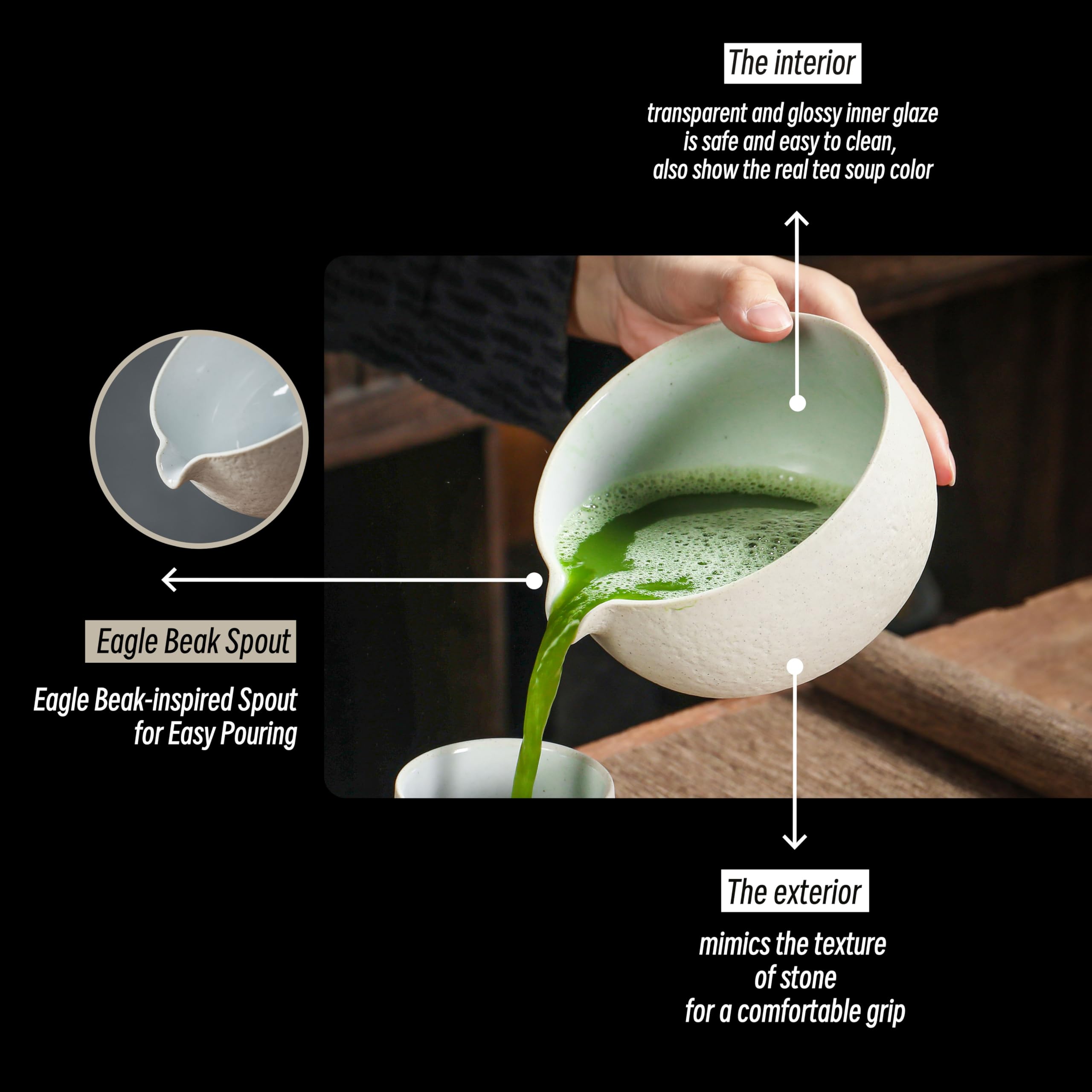 The interior

transparent and glossy inner glaze is safe and easy to clean, also show the real tea soup color

Eagle Beak Spout

Eagle Beak-inspired Spout for Easy Pouring

The exterior

mimics the texture of stone for a comfortable grip