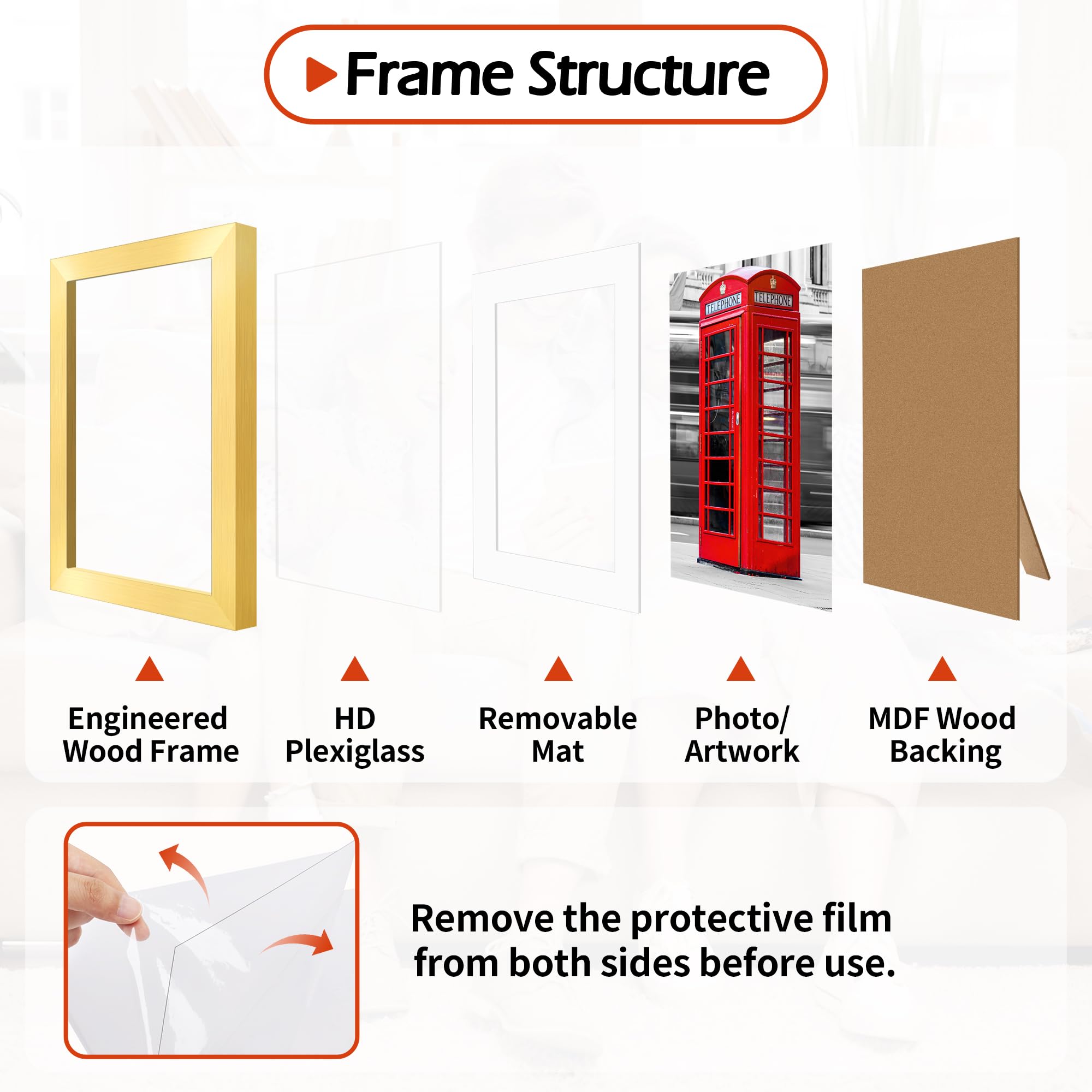 Frame Structure

TELEPHONE TELEPHONE

Engineered Wood Frame

HD Plexiglass

Removable Mat

Photo/ Artwork

MDF Wood Backing

Remove the protective film from both sides before use.