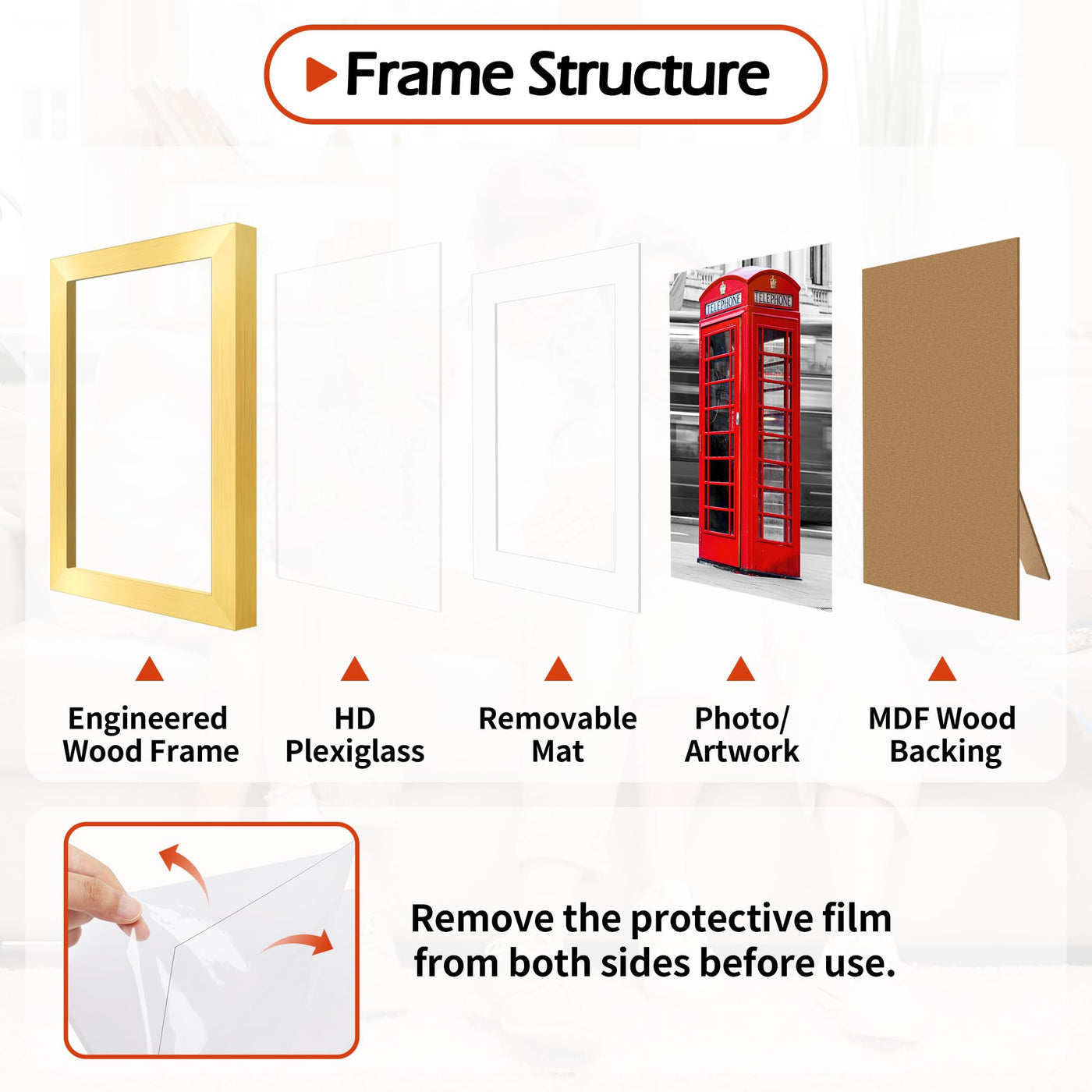 Frame Structure

TELEPHONE TELEPHONE

Engineered Wood Frame

HD Plexiglass

Removable Mat

Photo/ Artwork

MDF Wood Backing

Remove the protective film from both sides before use.