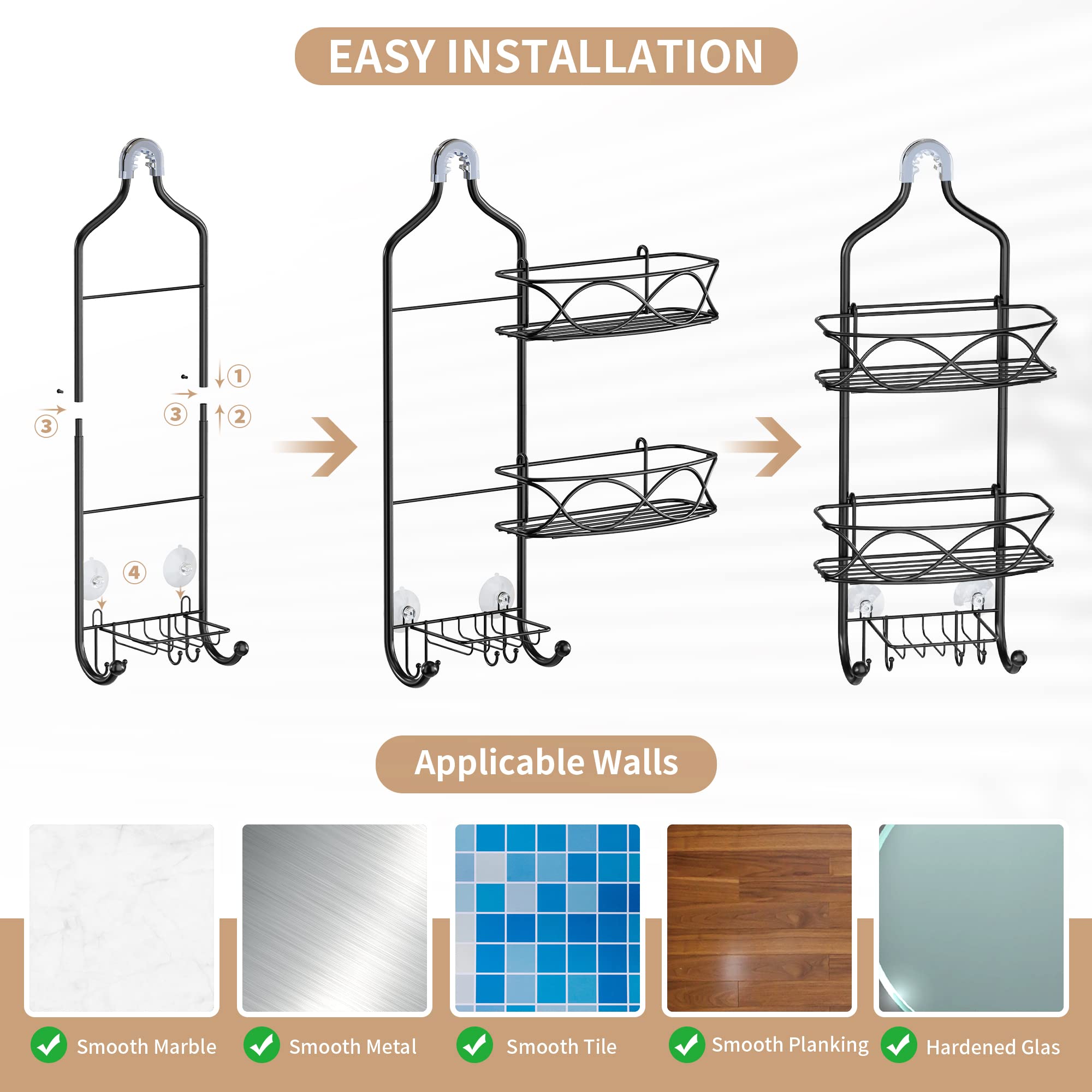 EASY INSTALLATION

1
3
3
2
4

Applicable Walls

Smooth Marble

Smooth Metal

Smooth Tile

Smooth Planking

Hardened Glas