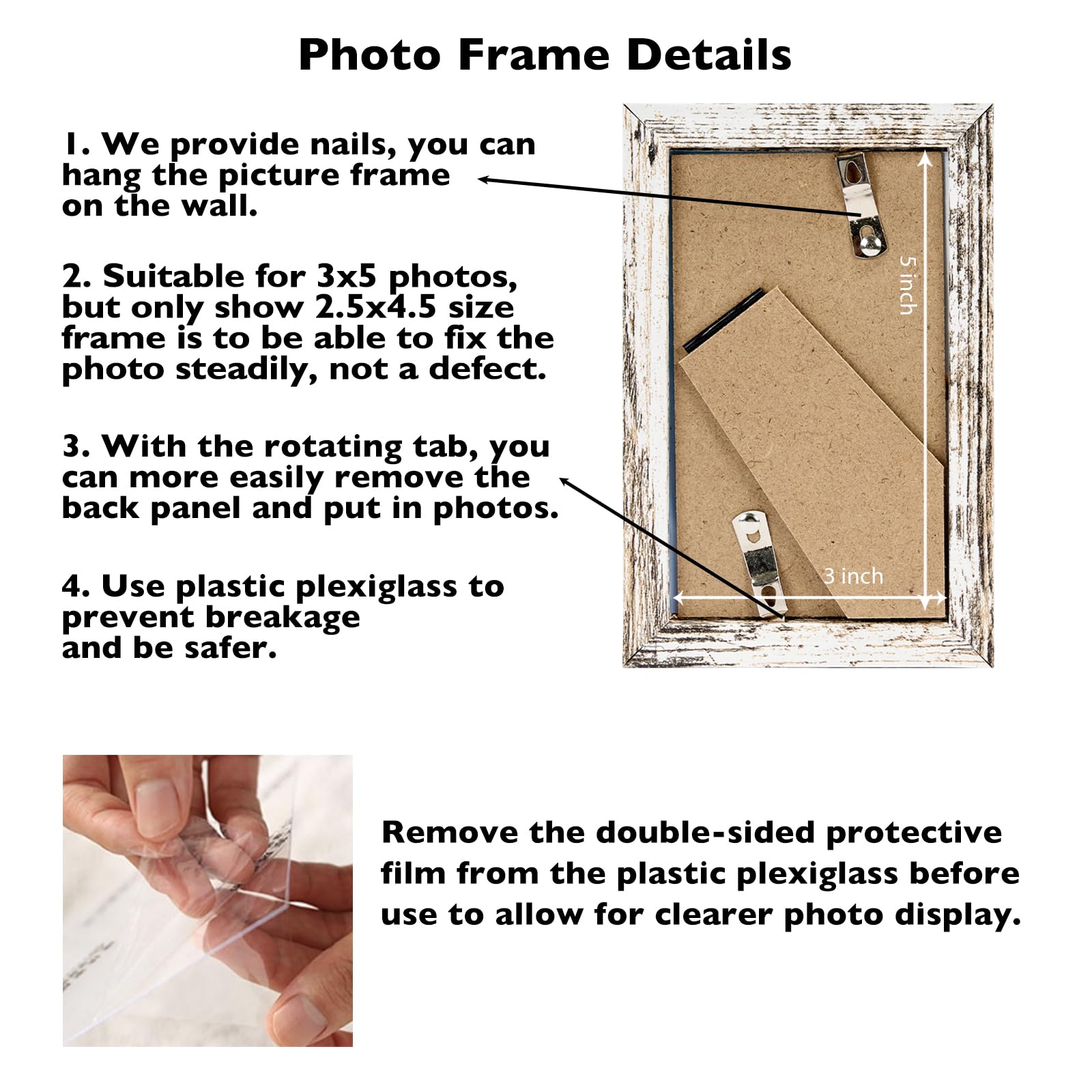 Photo Frame Details

1. We provide nails, you can hang the picture frame on the wall.

2. Suitable for 3x5 photos, but only show 2.5x4.5 size frame is to be able to fix the photo steadily, not a defect.

3. With the rotating tab, you can more easily remove the back panel and put in photos.

4. Use plastic plexiglass to prevent breakage and be safer.

5 inch

3 inch

Remove the double-sided protective film from the plastic plexiglass before use to allow for clearer photo display.