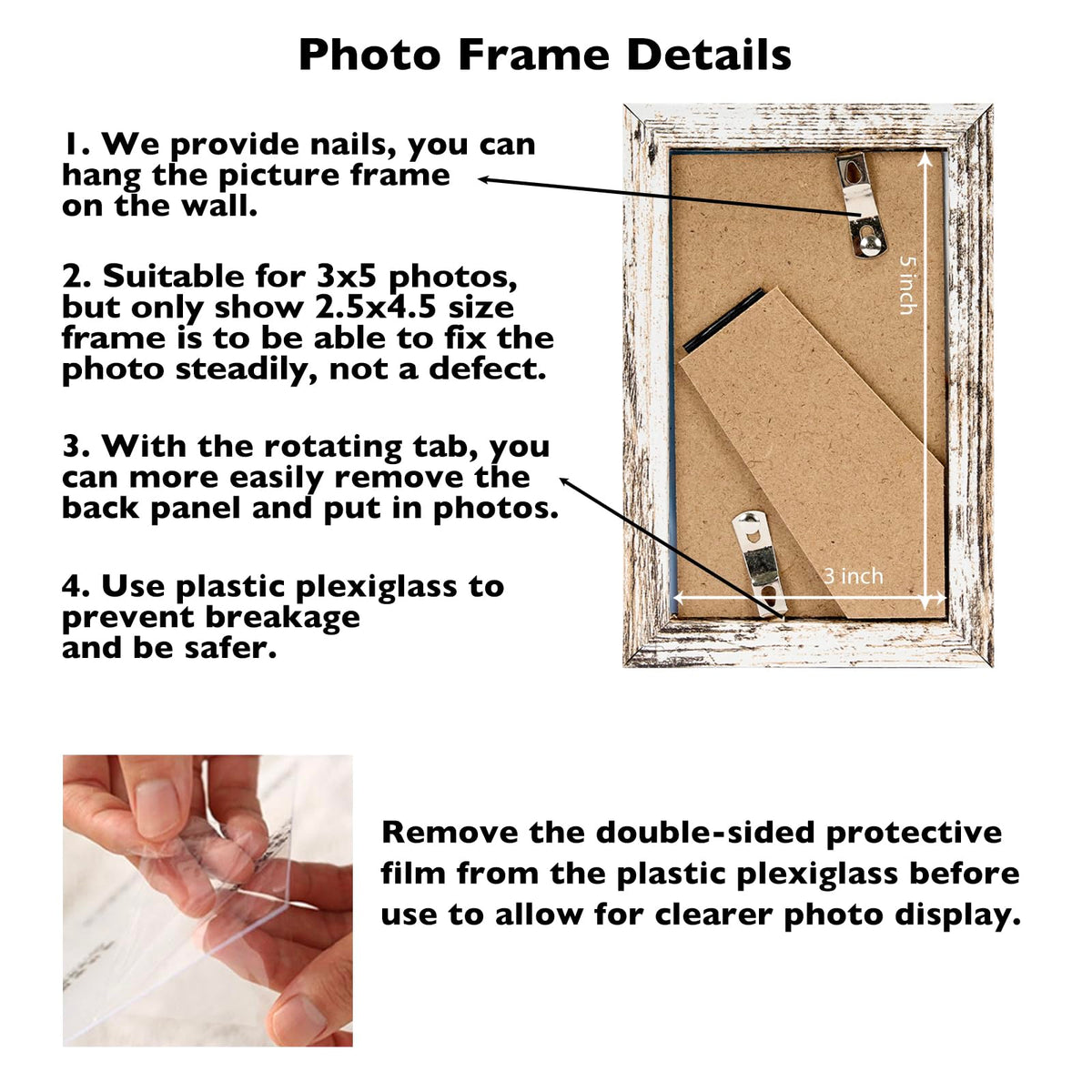 Photo Frame Details

1. We provide nails, you can hang the picture frame on the wall.

2. Suitable for 3x5 photos, but only show 2.5x4.5 size frame is to be able to fix the photo steadily, not a defect.

3. With the rotating tab, you can more easily remove the back panel and put in photos.

4. Use plastic plexiglass to prevent breakage and be safer.

5 inch

3 inch

Remove the double-sided protective film from the plastic plexiglass before use to allow for clearer photo display.