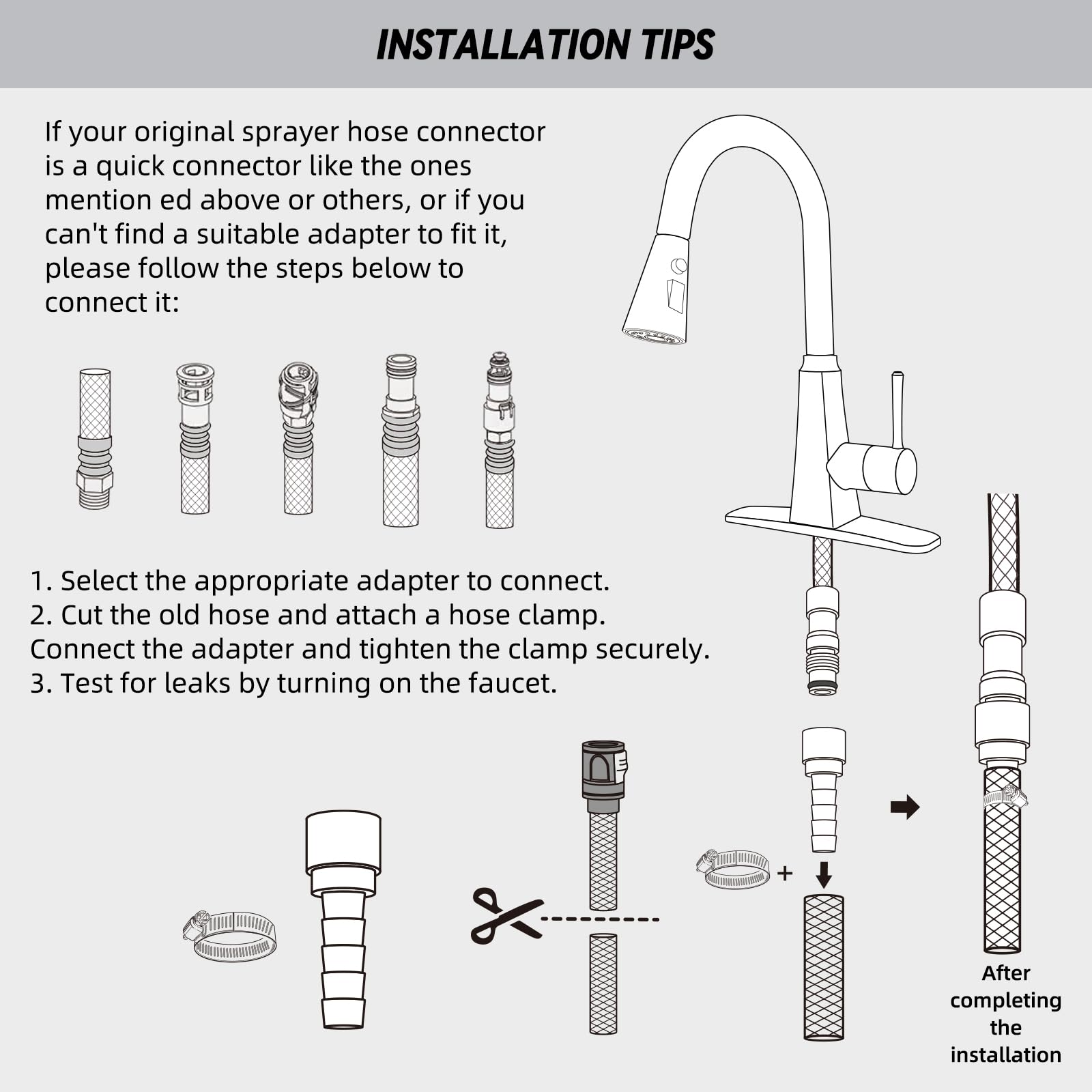 INSTALLATION TIPS

If your original sprayer hose connector is a quick connector like the ones mention ed above or others, or if you can't find a suitable adapter to fit it, please follow the steps below to connect it:

1. Select the appropriate adapter to connect.
2. Cut the old hose and attach a hose clamp.
Connect the adapter and tighten the clamp securely.
3. Test for leaks by turning on the faucet.

+

After completing the installation