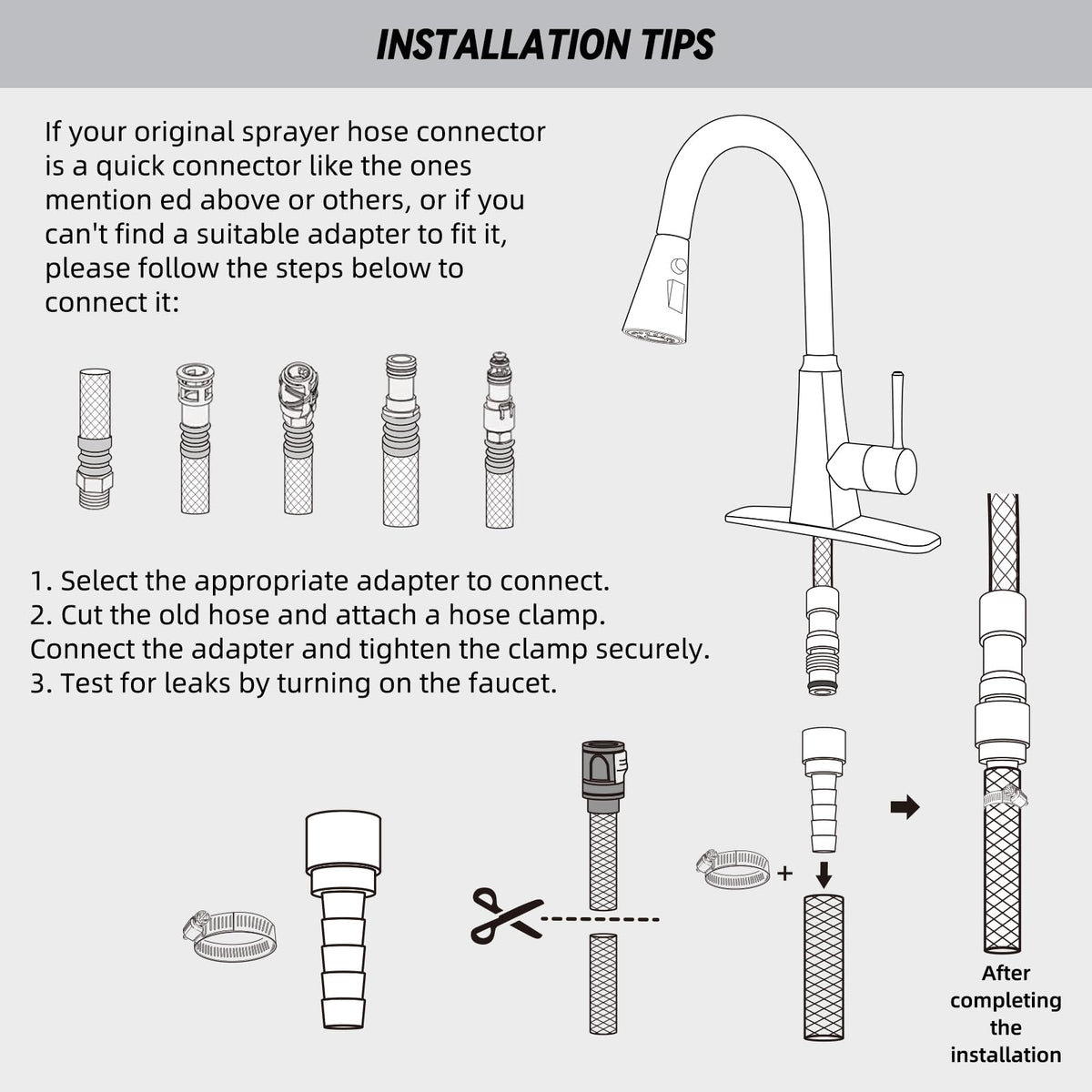 INSTALLATION TIPS

If your original sprayer hose connector is a quick connector like the ones mention ed above or others, or if you can't find a suitable adapter to fit it, please follow the steps below to connect it:

1. Select the appropriate adapter to connect.
2. Cut the old hose and attach a hose clamp.
Connect the adapter and tighten the clamp securely.
3. Test for leaks by turning on the faucet.

+

After completing the installation