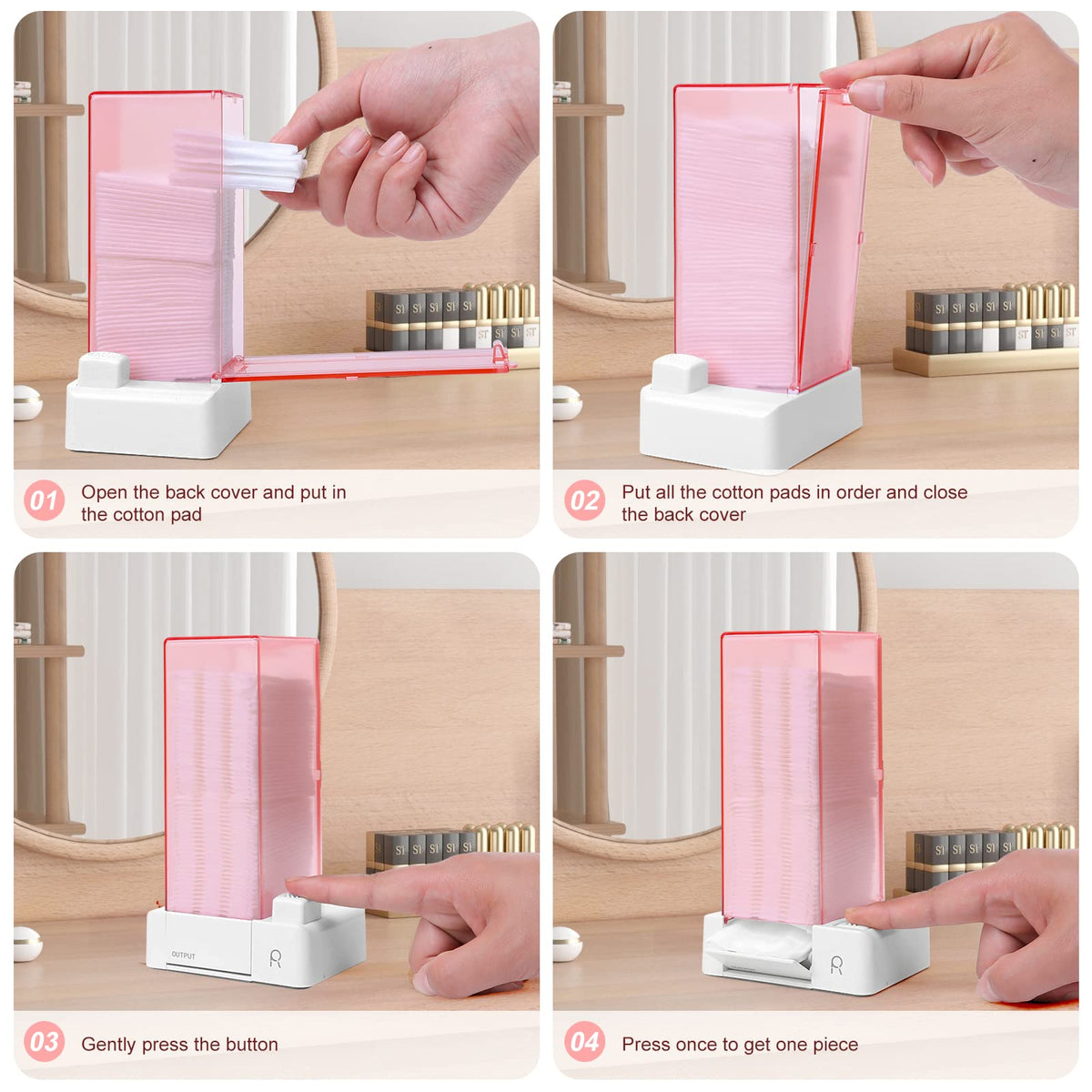 01 Open the back cover and put in the cotton pad

02 Put all the cotton pads in order and close the back cover

OUTPUT

03 Gently press the button

04 Press once to get one piece