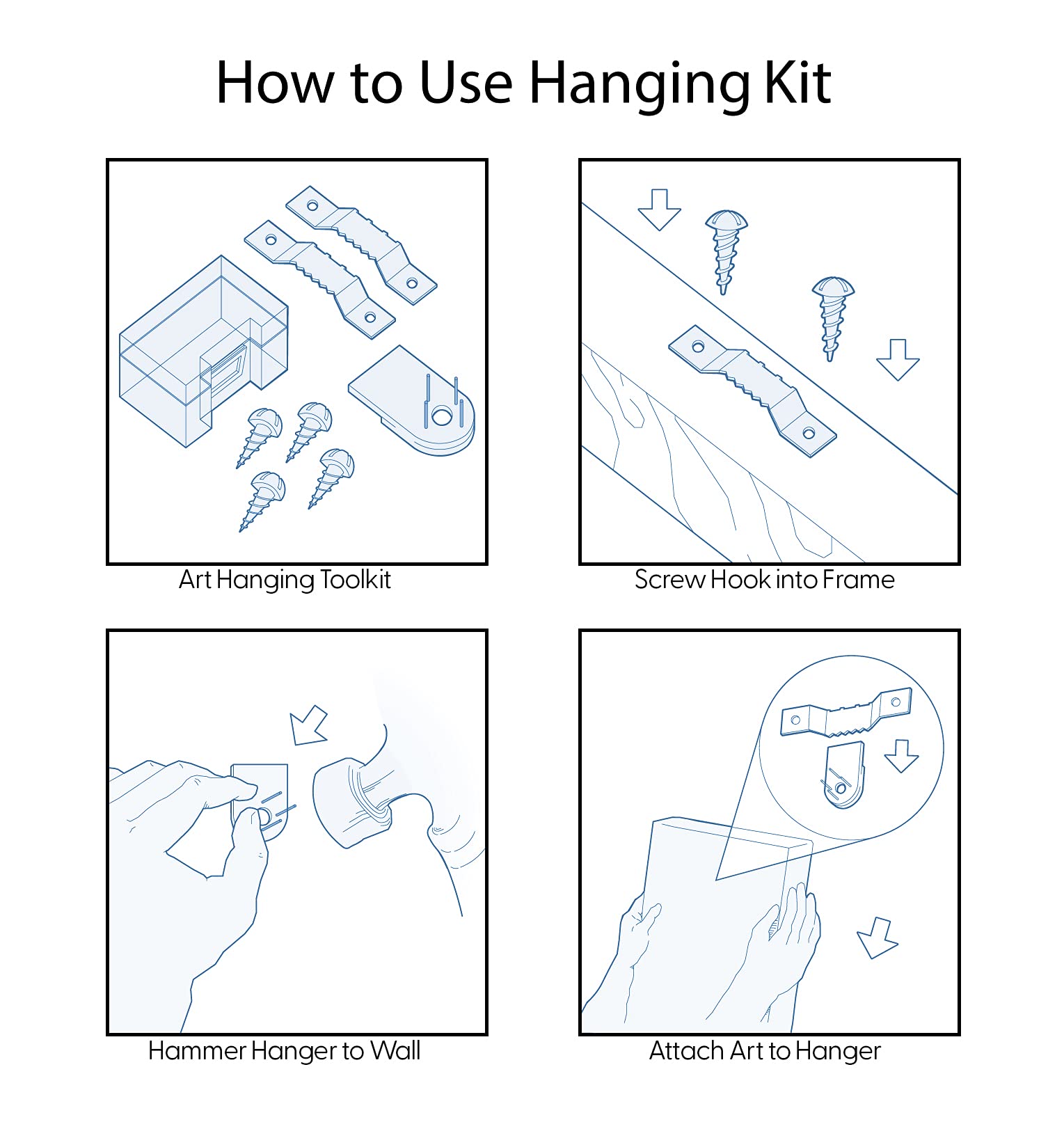 How to Use Hanging Kit

Art Hanging Toolkit

Screw Hook into Frame

Hammer Hanger to Wall

Attach Art to Hanger