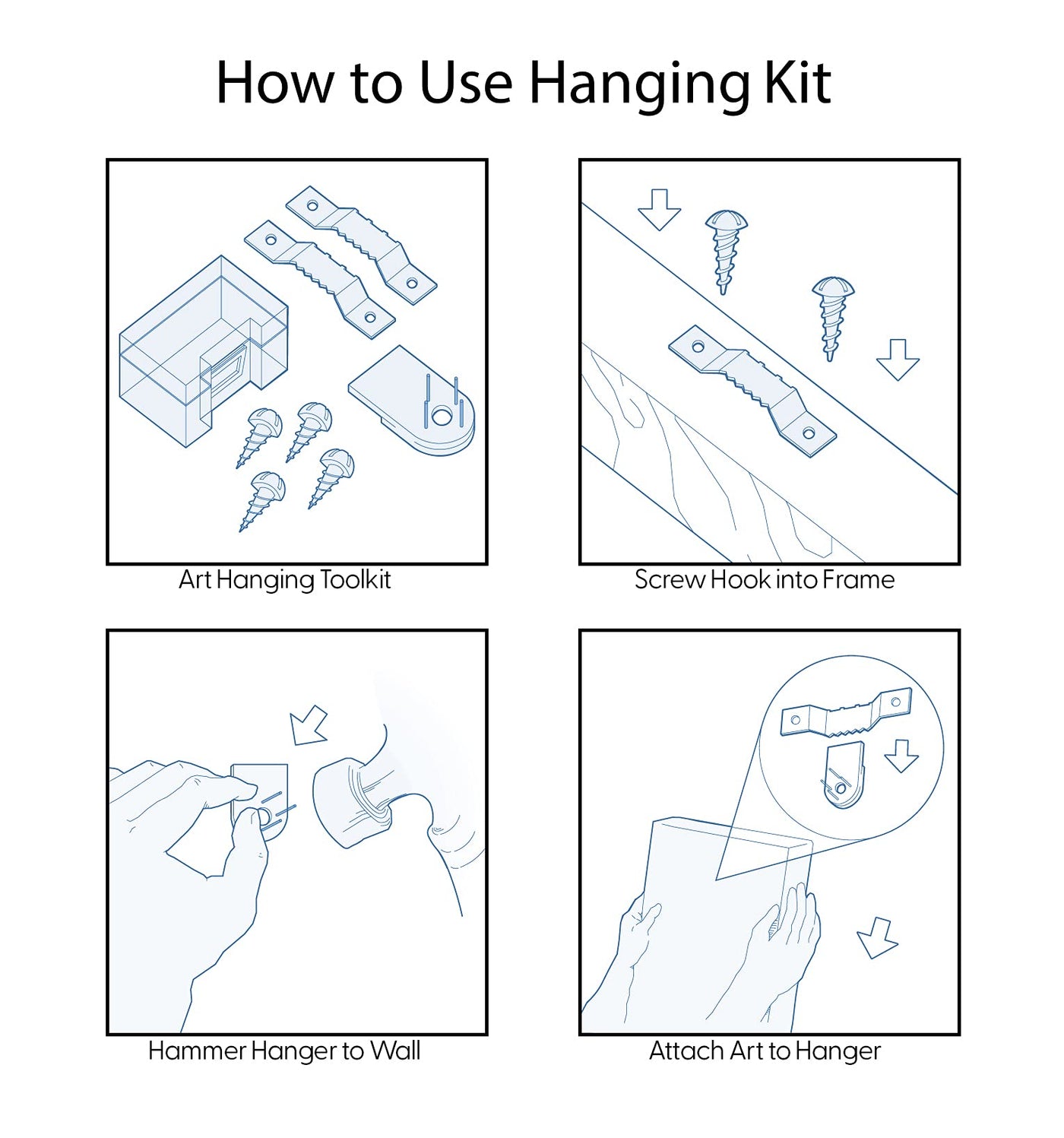 How to Use Hanging Kit

Art Hanging Toolkit

Screw Hook into Frame

Hammer Hanger to Wall

Attach Art to Hanger