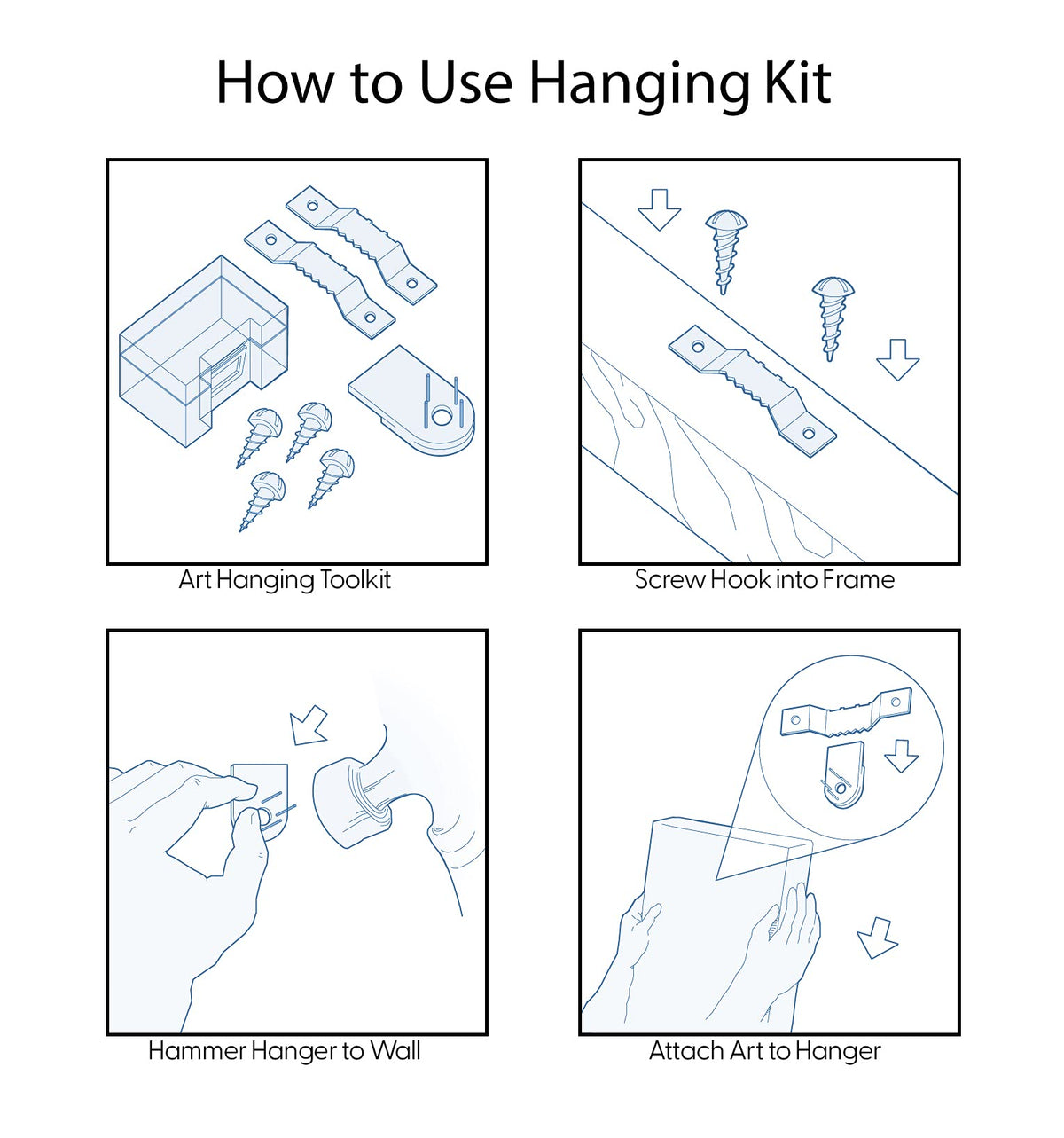 How to Use Hanging Kit

Art Hanging Toolkit

Screw Hook into Frame

Hammer Hanger to Wall

Attach Art to Hanger