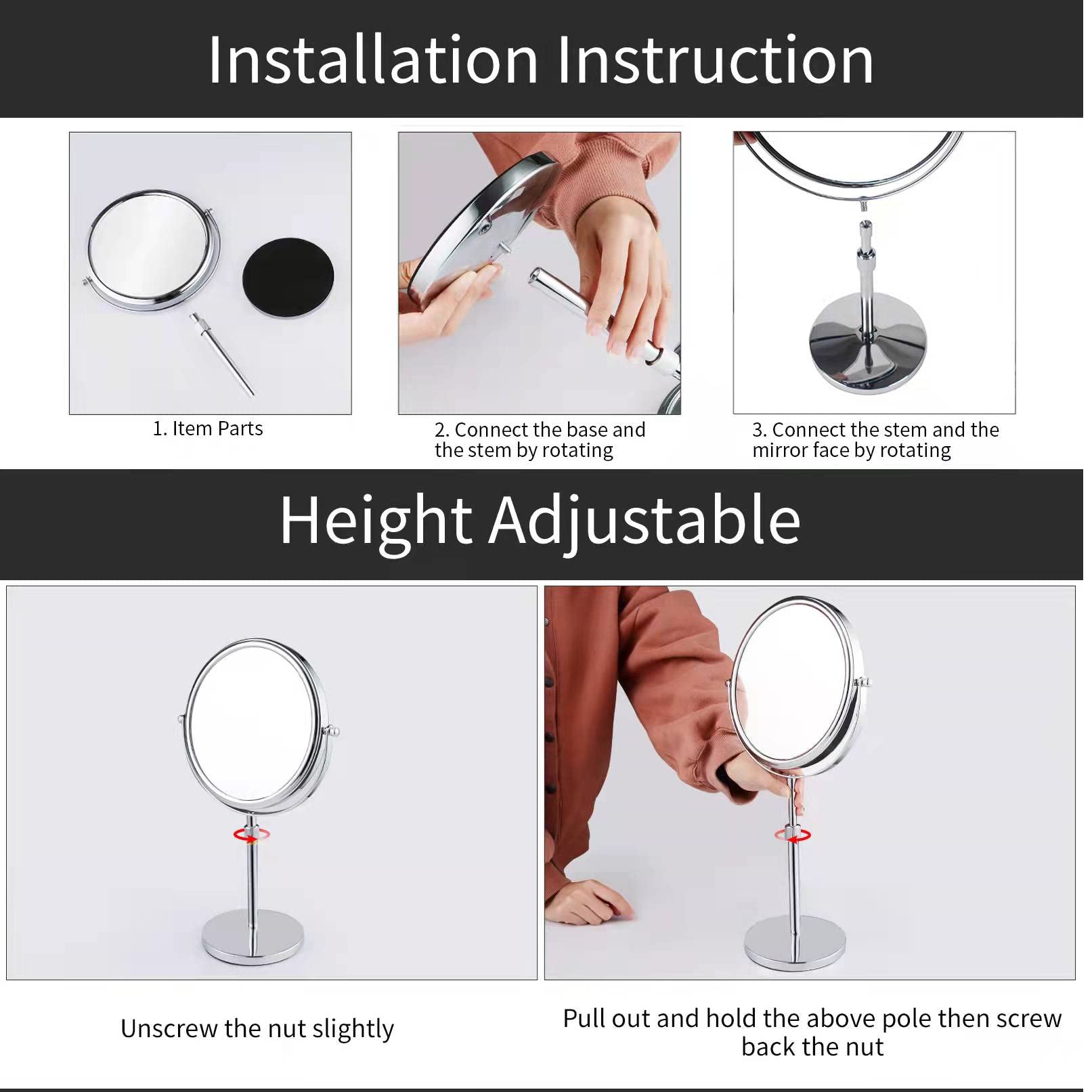 Installation Instruction

1. Item Parts

2. Connect the base and the stem by rotating

3. Connect the stem and the mirror face by rotating

Height Adjustable

Unscrew the nut slightly

Pull out and hold the above pole then screw back the nut