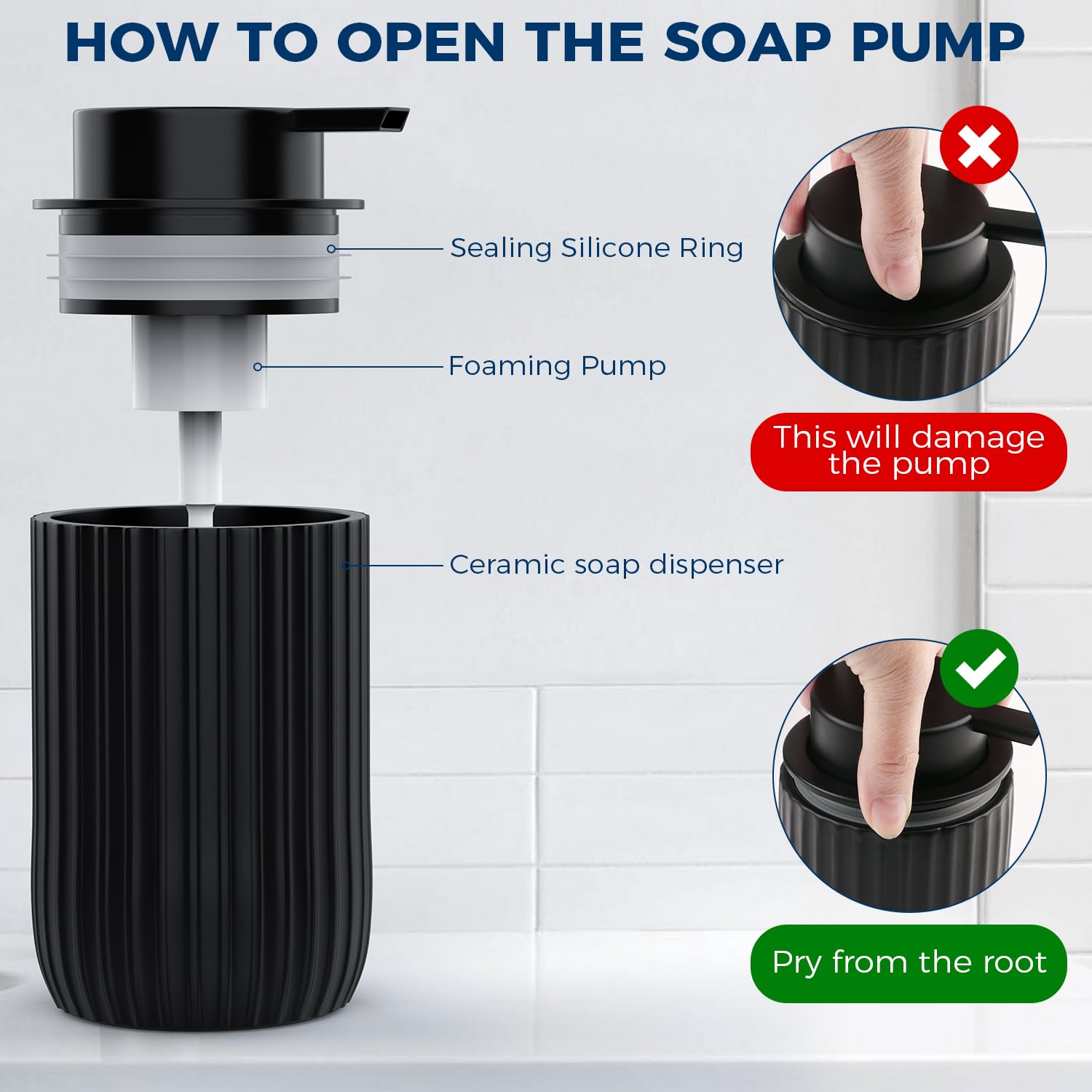 HOW TO OPEN THE SOAP PUMP

Sealing Silicone Ring

Foaming Pump

Ceramic soap dispenser

This will damage the pump

Pry from the root