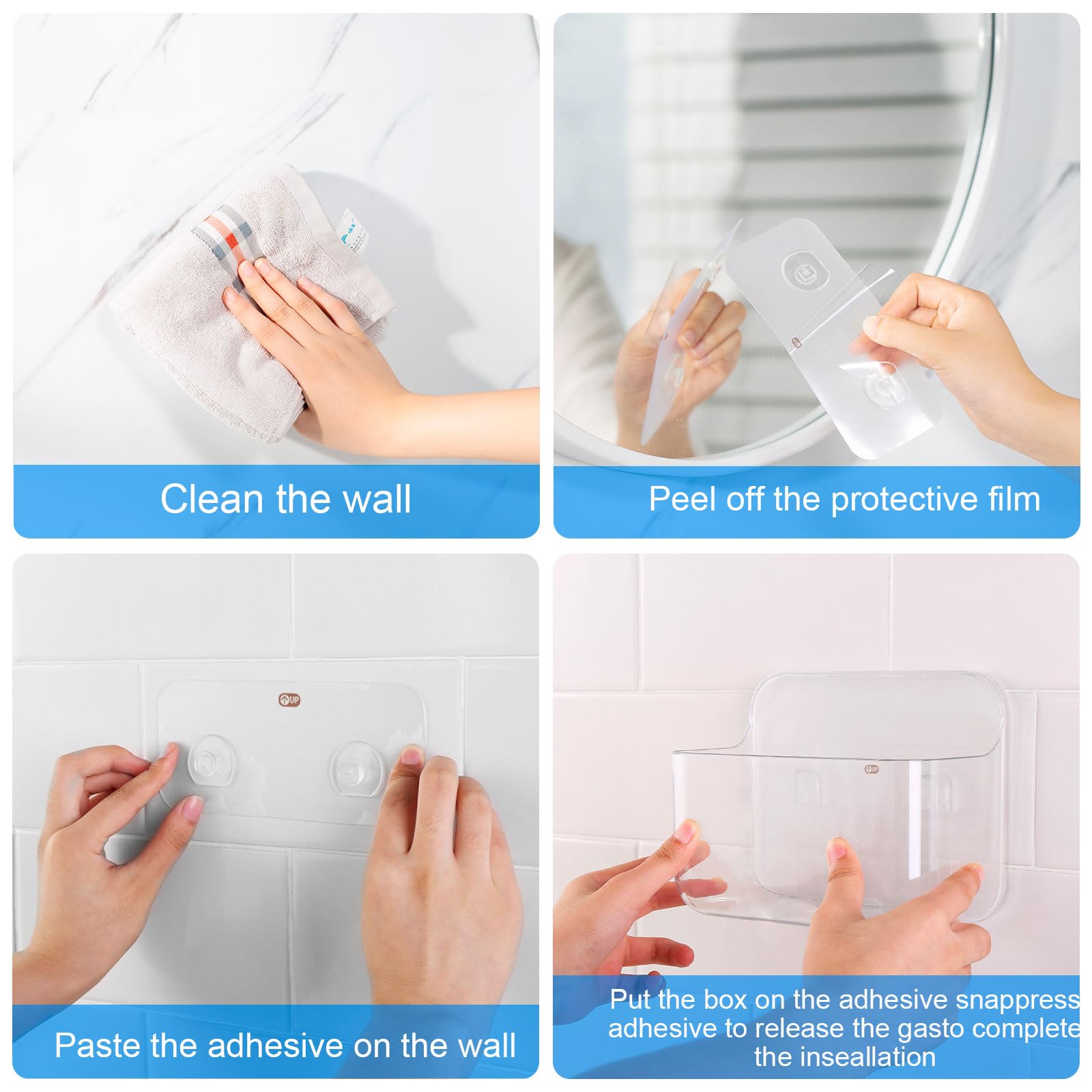 Clean the wall

Peel off the protective film

UP

Paste the adhesive on the wall

UP

Put the box on the adhesive snappress adhesive to release the gasto complete the inseallation