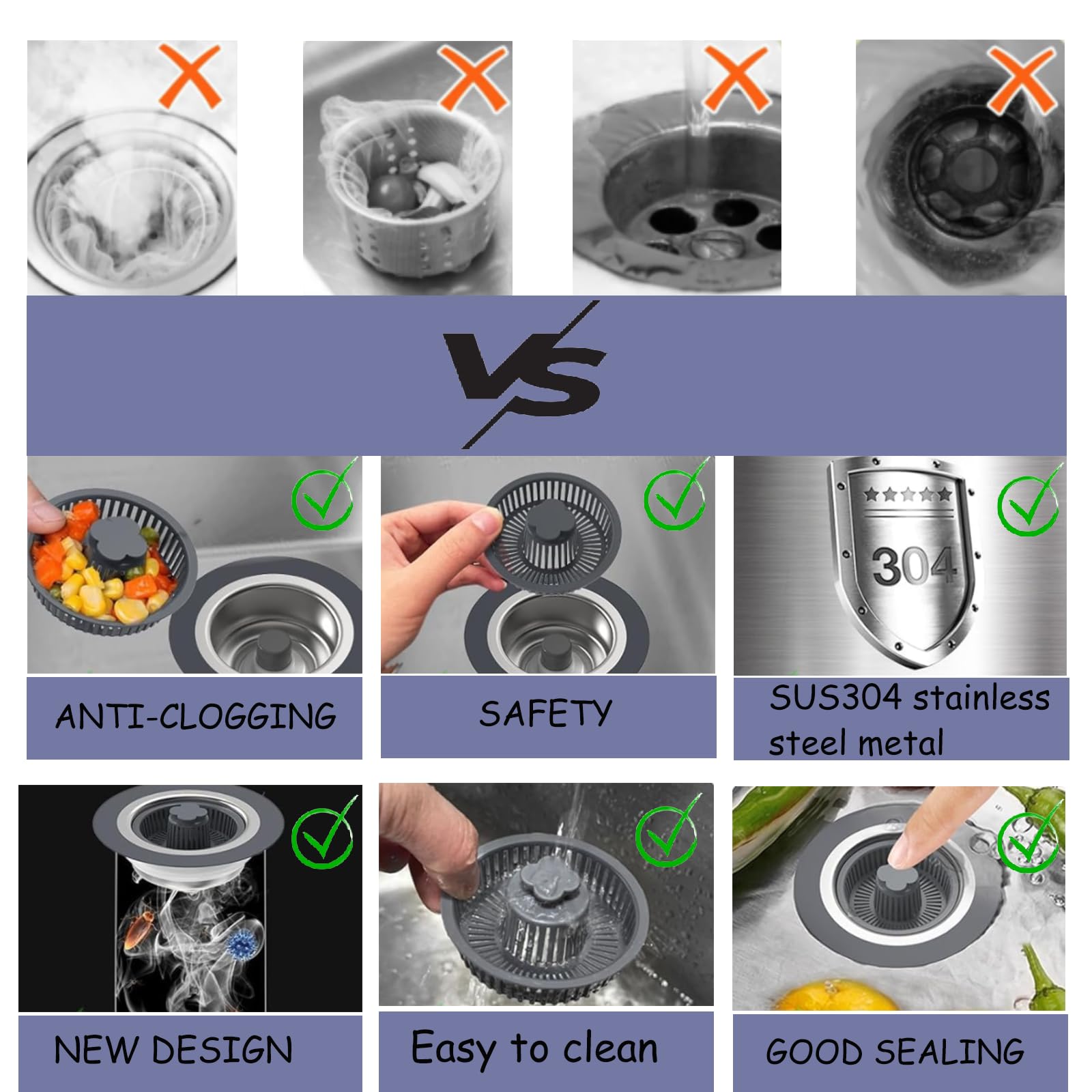 VS

304

ANTI-CLOGGING

SAFETY

SUS304 stainless steel metal

NEW DESIGN

Easy to clean

GOOD SEALING