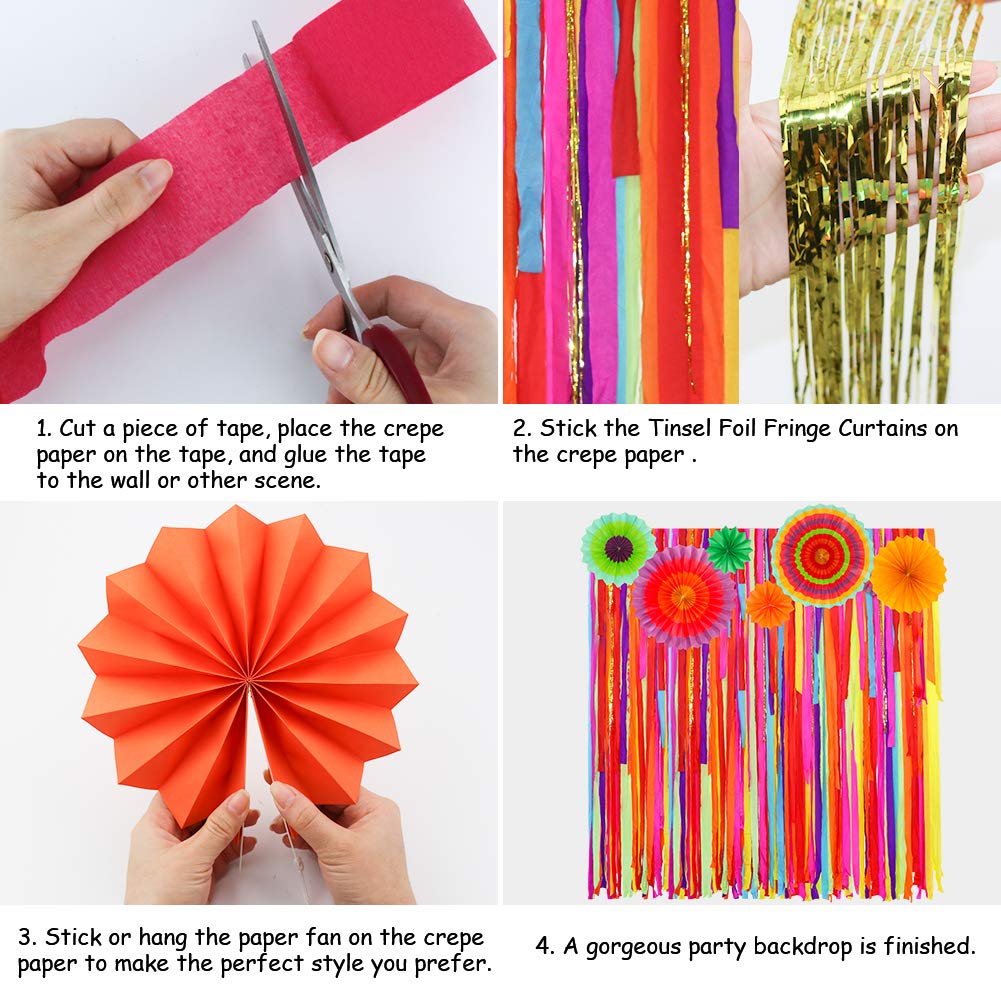 1. Cut a piece of tape, place the crepe paper on the tape, and glue the tape to the wall or other scene.

2. Stick the Tinsel Foil Fringe Curtains on the crepe paper .

3. Stick or hang the paper fan on the crepe paper to make the perfect style you prefer.

4. A gorgeous party backdrop is finished.