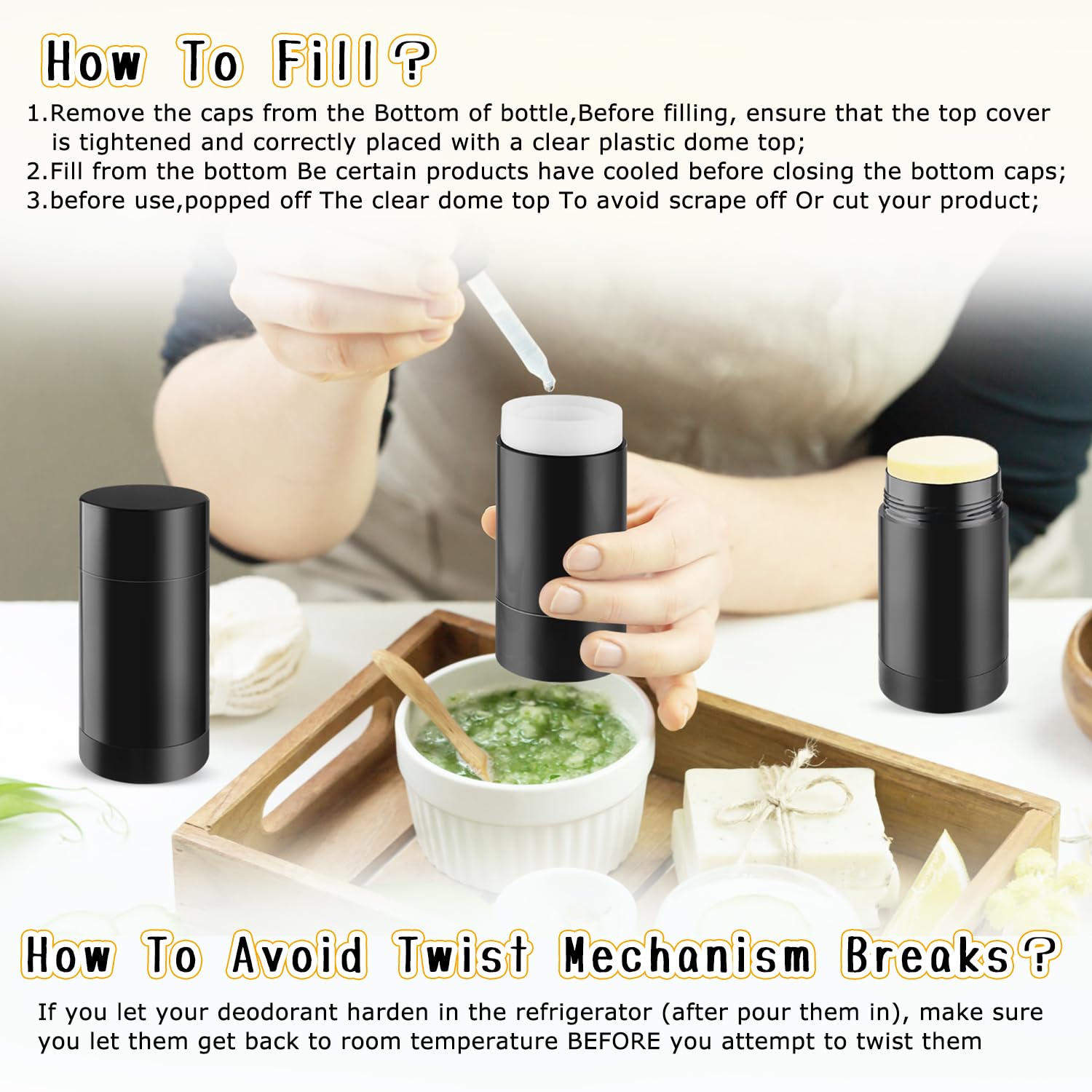 How To Fill?

1.Remove the caps from the Bottom of bottle,Before filling, ensure that the top cover is tightened and correctly placed with a clear plastic dome top;
2.Fill from the bottom Be certain products have cooled before closing the bottom caps;
3.before use,popped off The clear dome top To avoid scrape off Or cut your product;

How To Avoid Twist Mechanism Breaks?

If you let your deodorant harden in the refrigerator (after pour them in), make sure you let them get back to room temperature BEFORE you attempt to twist them