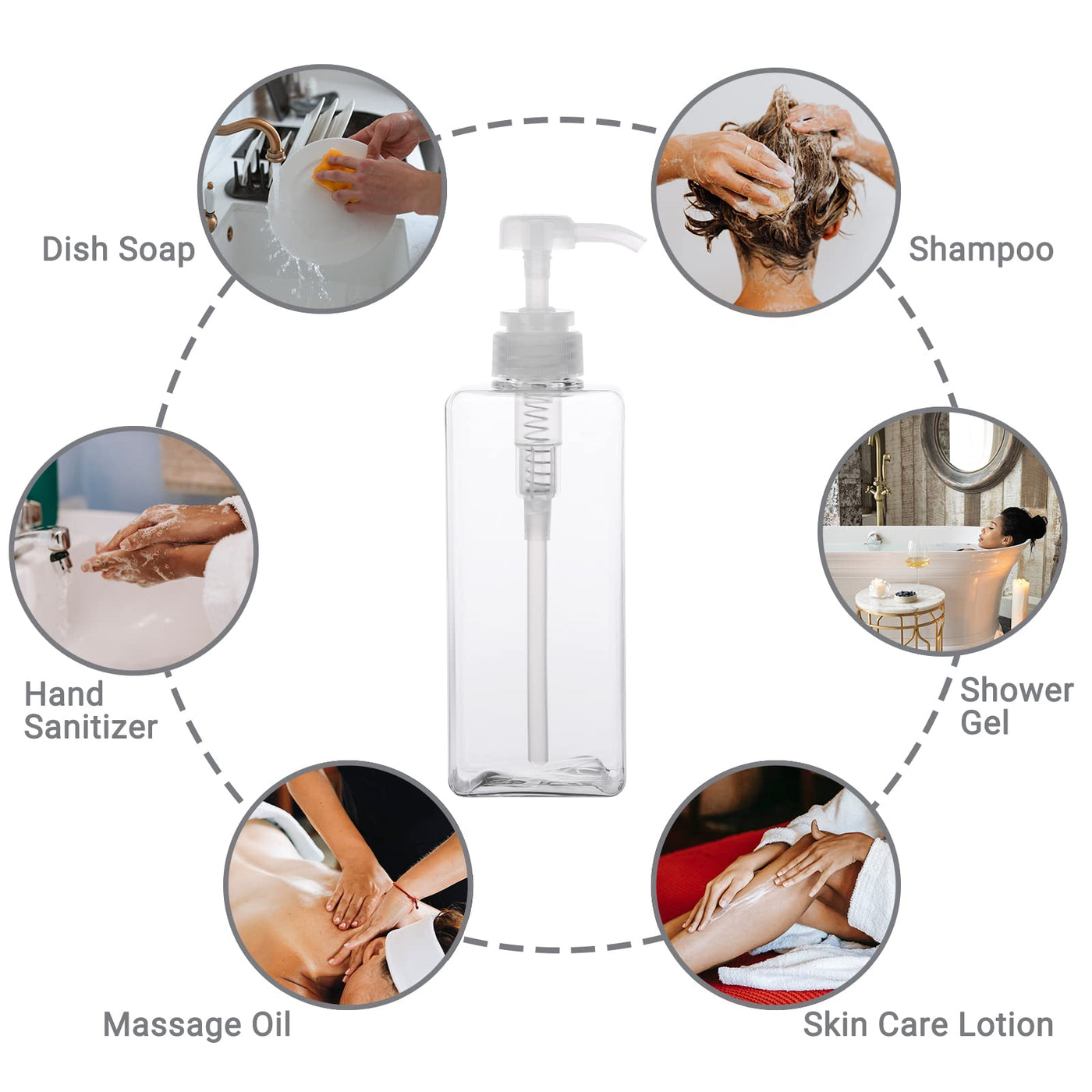 Dish Soap

Shampoo

Hand Sanitizer

Shower Gel

Massage Oil

Skin Care Lotion