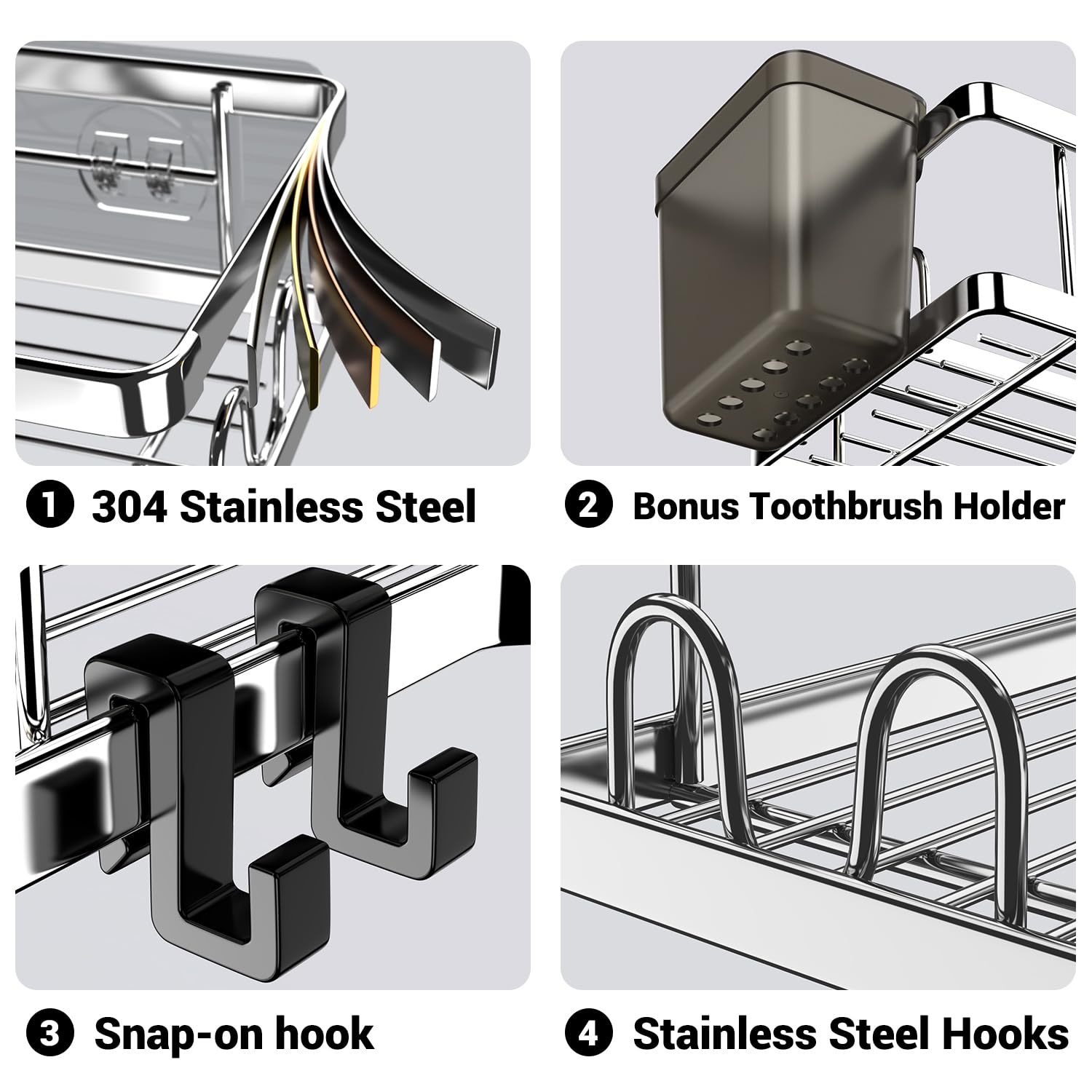 1 304 Stainless Steel

2 Bonus Toothbrush Holder

3 Snap-on hook

4 Stainless Steel Hooks