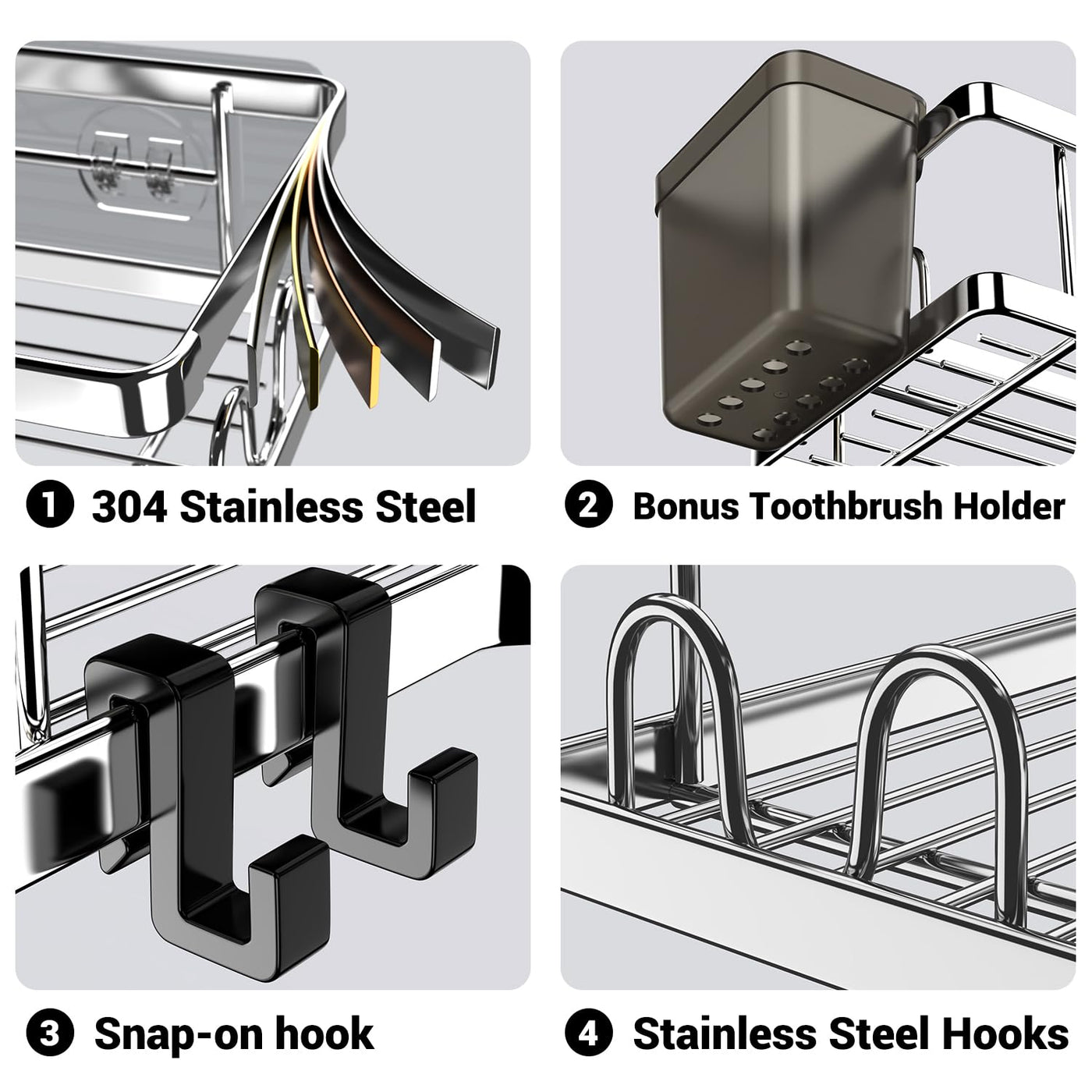 1 304 Stainless Steel

2 Bonus Toothbrush Holder

3 Snap-on hook

4 Stainless Steel Hooks