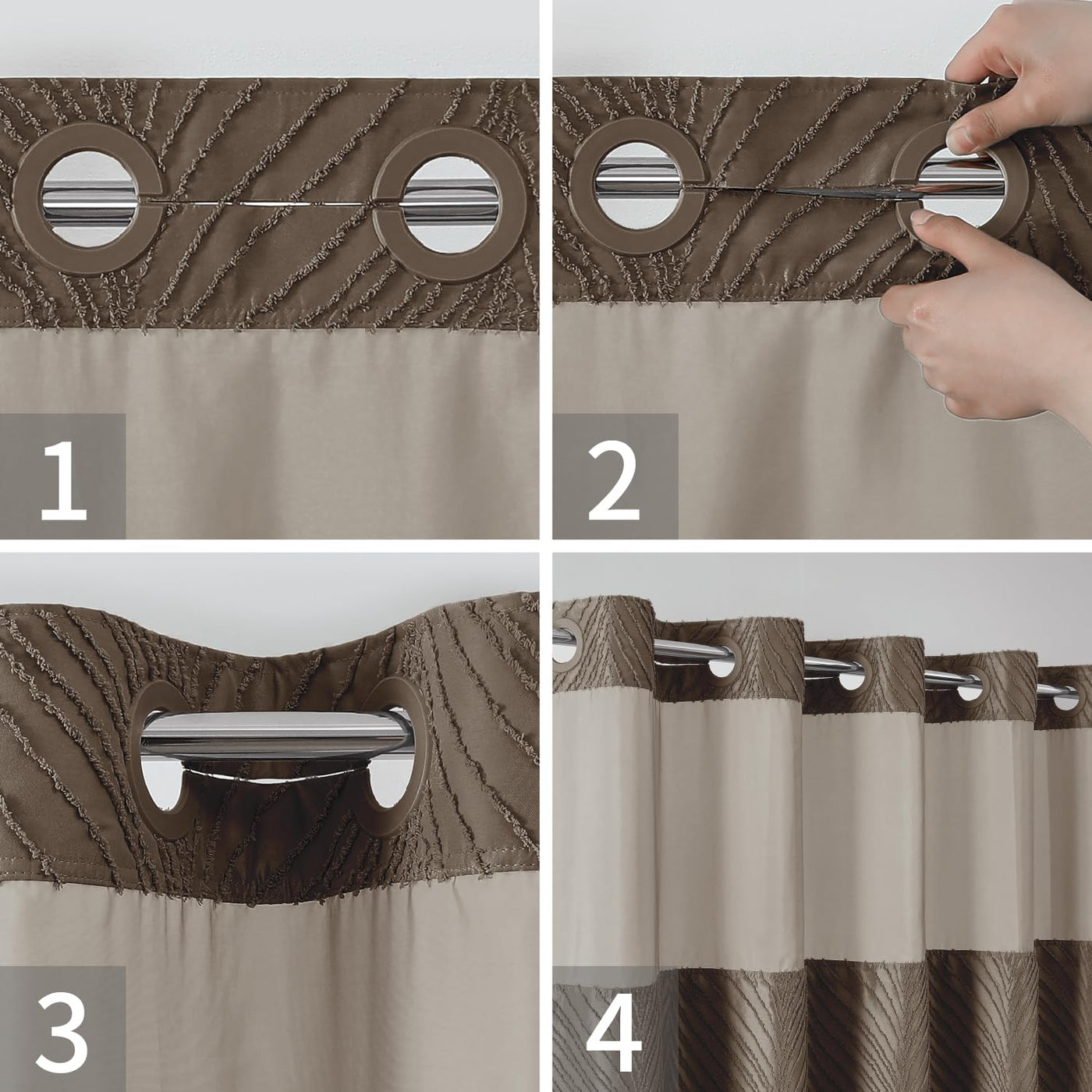 1

2

3

4