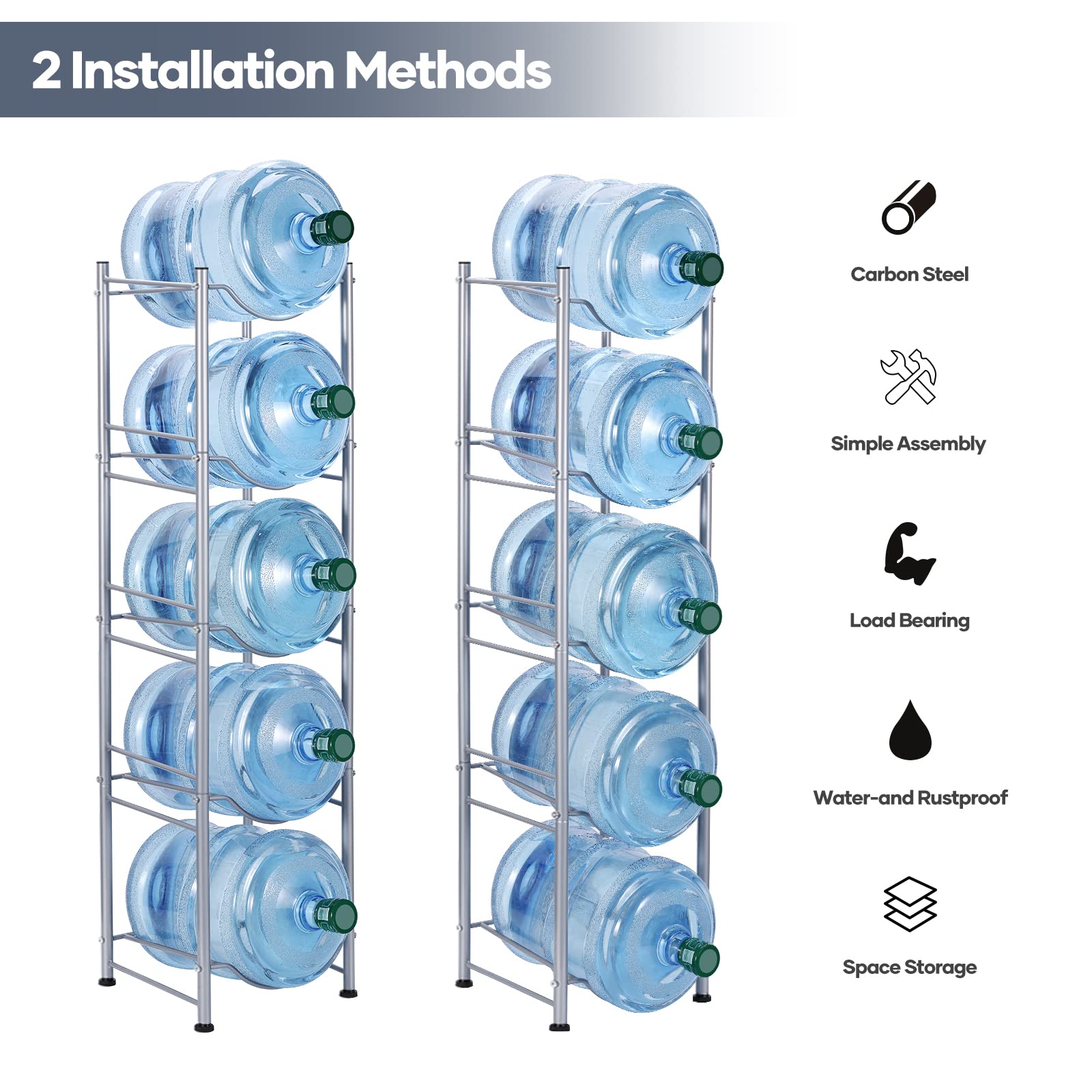 2 Installation Methods

Carbon Steel

Simple Assembly

Load Bearing

Water-and Rustproof

Space Storage