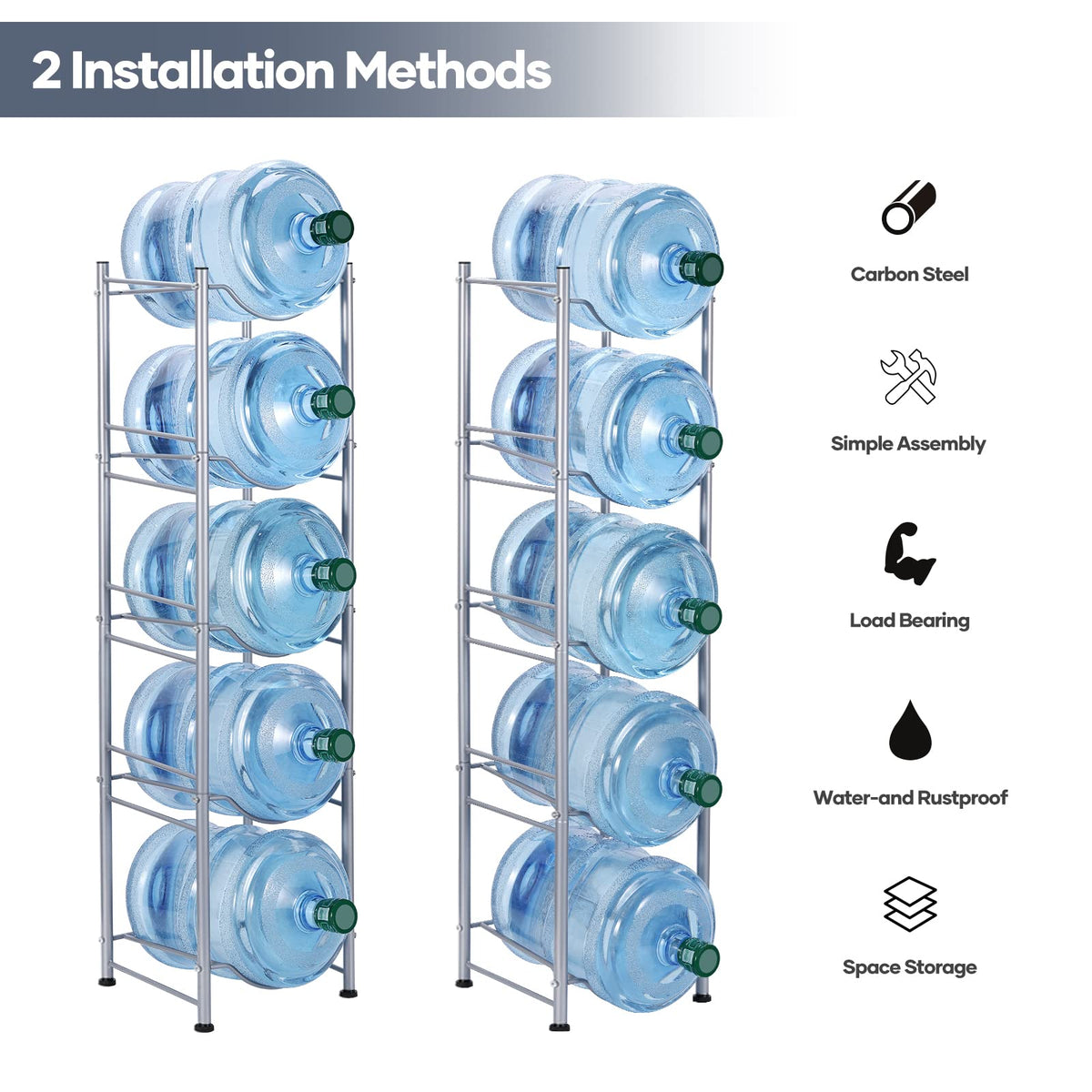 2 Installation Methods

Carbon Steel

Simple Assembly

Load Bearing

Water-and Rustproof

Space Storage