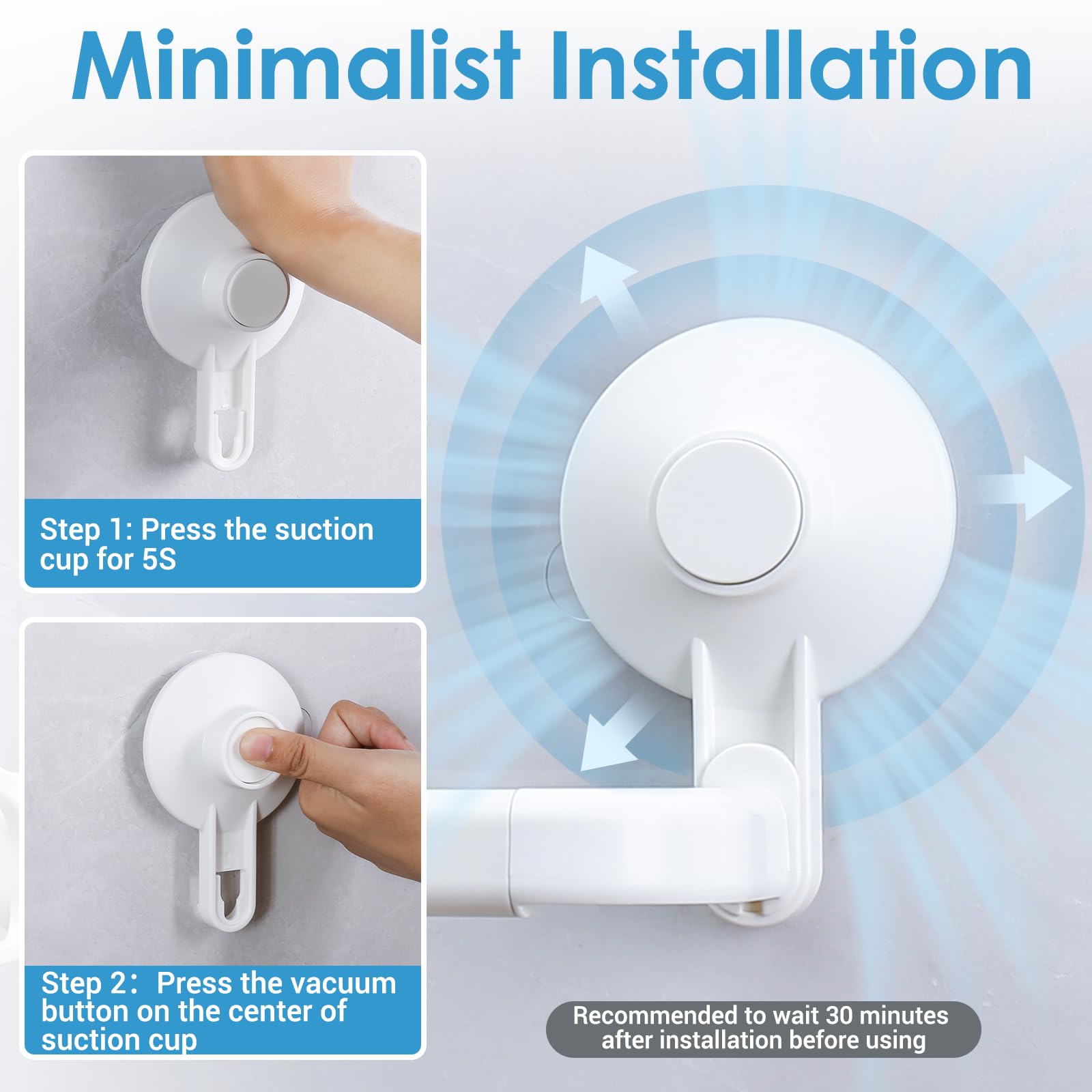 Minimalist Installation

Step 1: Press the suction cup for 5S

Step 2： Press the vacuum button on the center of suction cup

Recommended to wait 30 minutes after installation before using