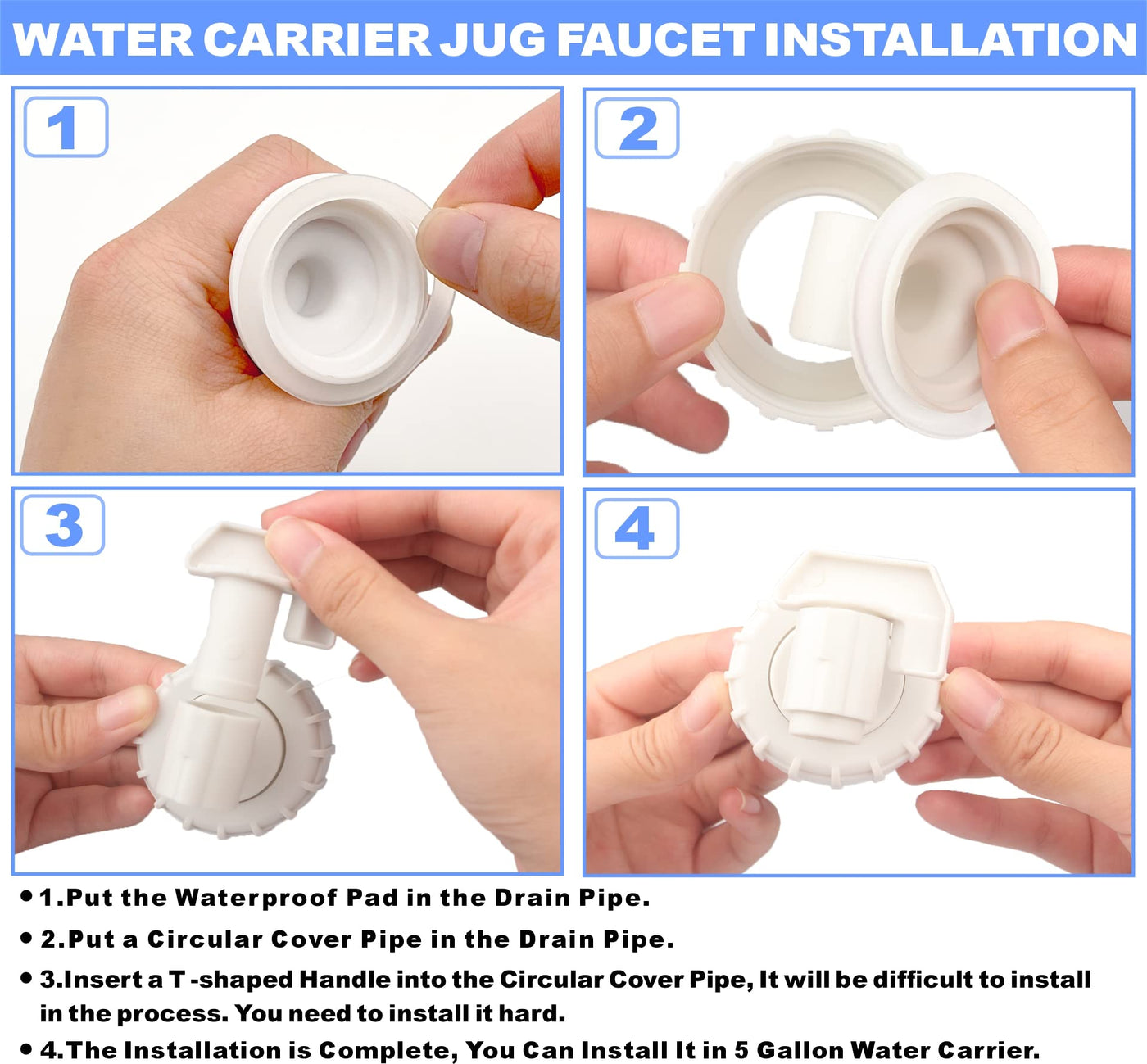 WATER CARRIER JUG FAUCET INSTALLATION

1

2

3

4

• 1.Put the Waterproof Pad in the Drain Pipe.

• 2.Put a Circular Cover Pipe in the Drain Pipe.

• 3.Insert a T -shaped Handle into the Circular Cover Pipe, It will be difficult to install in the process. You need to install it hard.

• 4.The Installation is Complete, You Can Install It in 5 Gallon Water Carrier.