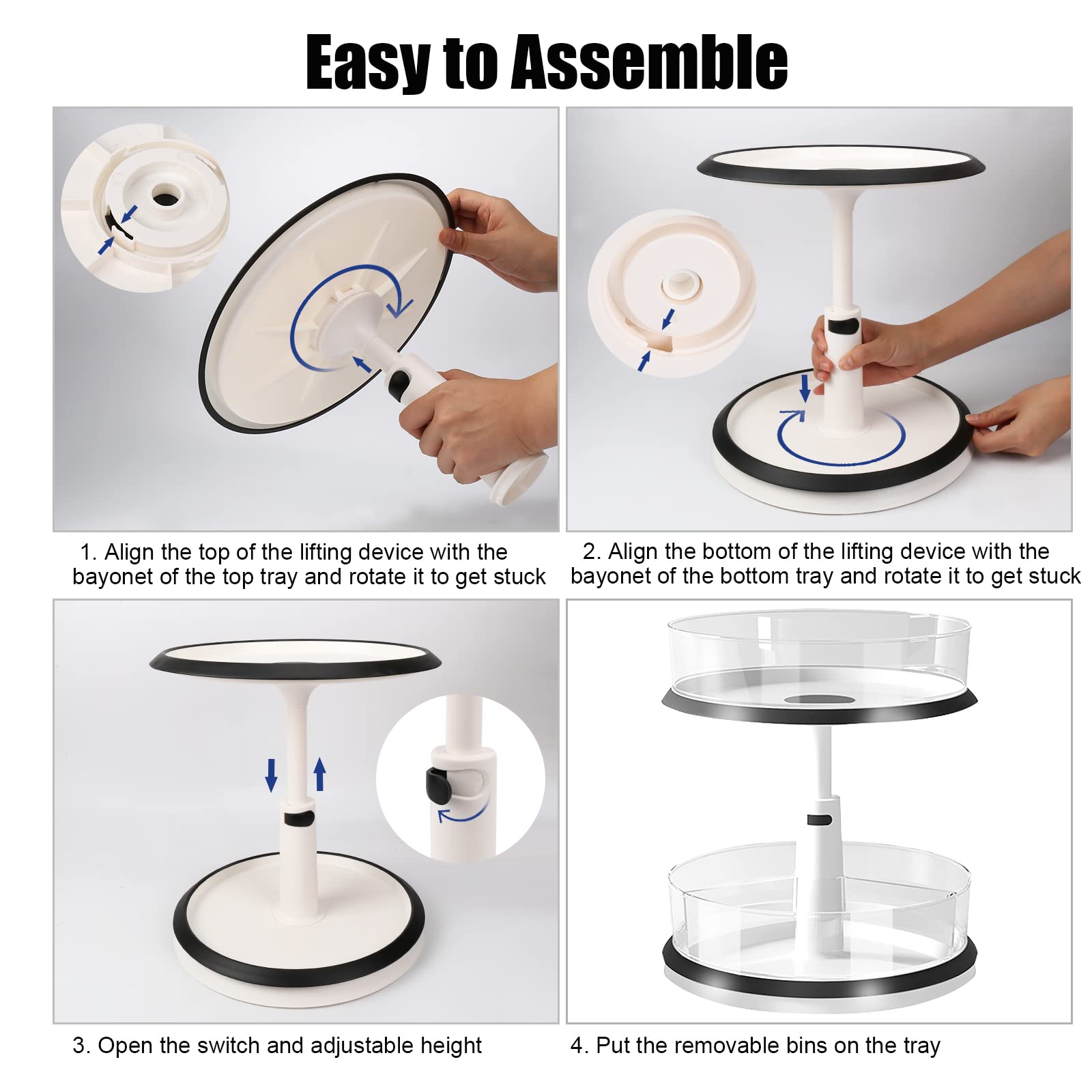 Easy to Assemble

1. Align the top of the lifting device with the bayonet of the top tray and rotate it to get stuck

2. Align the bottom of the lifting device with the bayonet of the bottom tray and rotate it to get stuck

3. Open the switch and adjustable height

4. Put the removable bins on the tray