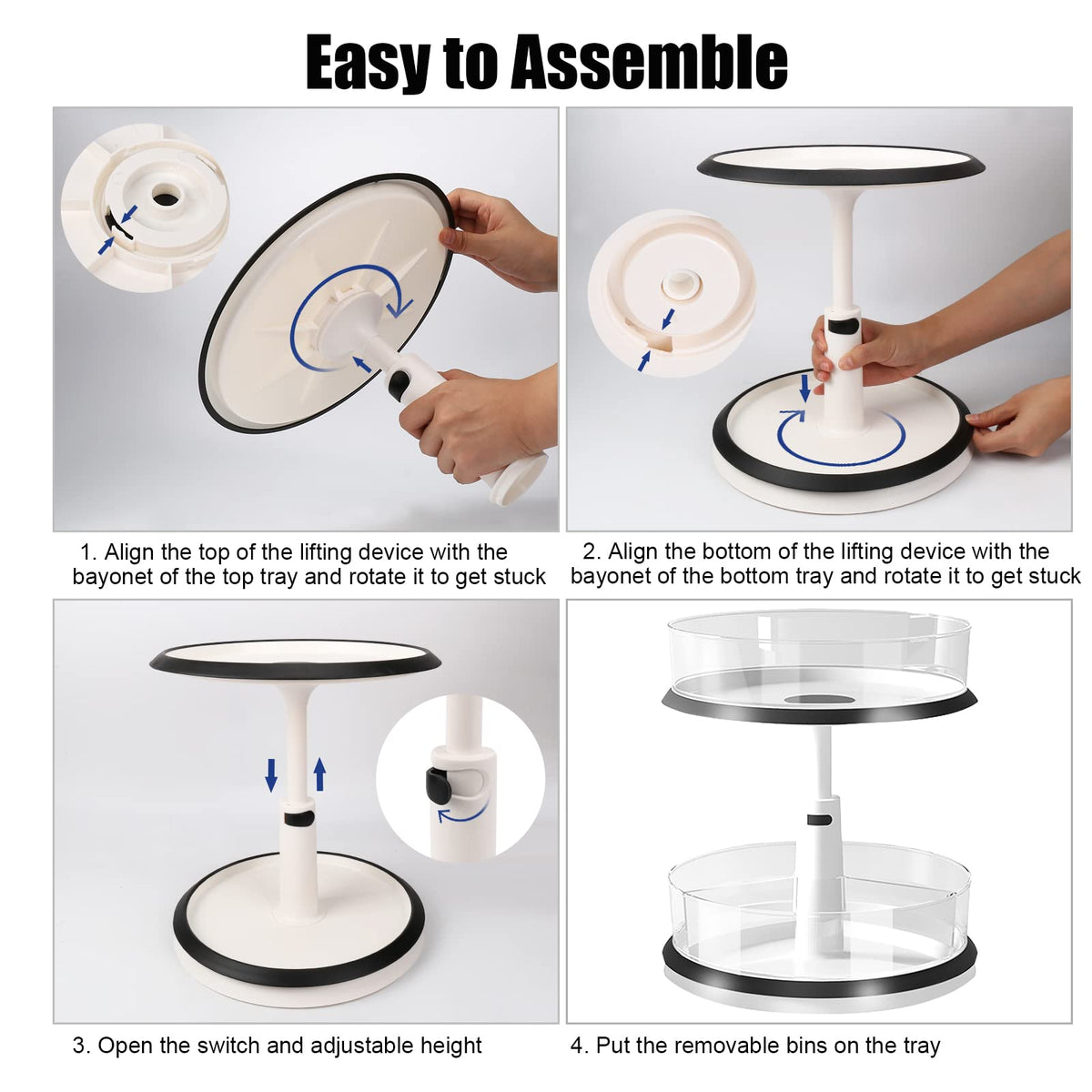 Easy to Assemble

1. Align the top of the lifting device with the bayonet of the top tray and rotate it to get stuck

2. Align the bottom of the lifting device with the bayonet of the bottom tray and rotate it to get stuck

3. Open the switch and adjustable height

4. Put the removable bins on the tray