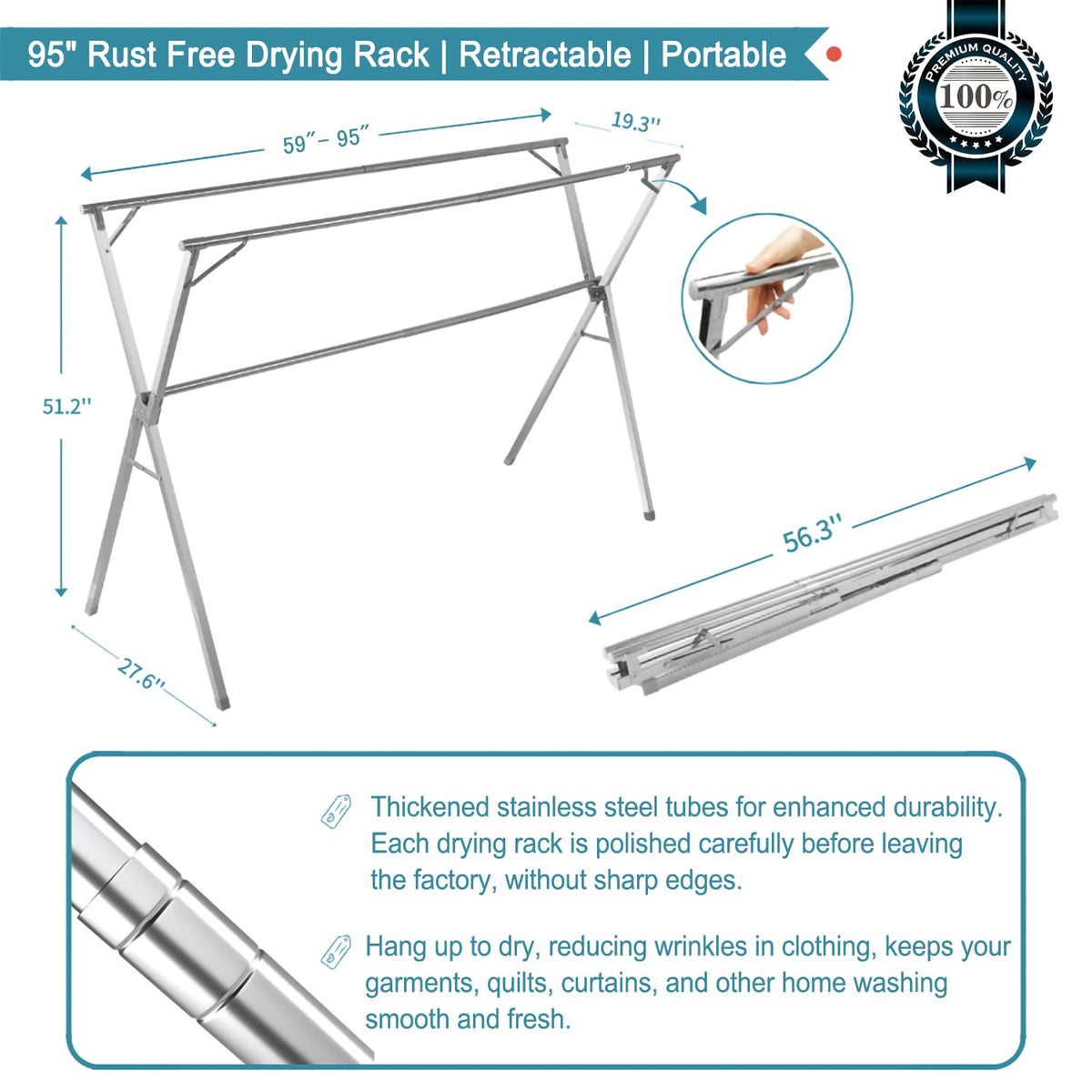 95" Rust Free Drying Rack | Retractable | Portable

PREMIUM QUALITY
100%

59″– 95″

19.3''

51.2''

27.6''

56.3''

Thickened stainless steel tubes for enhanced durability. Each drying rack is polished carefully before leaving the factory, without sharp edges.

Hang up to dry, reducing wrinkles in clothing, keeps your garments, quilts, curtains, and other home washing smooth and fresh.