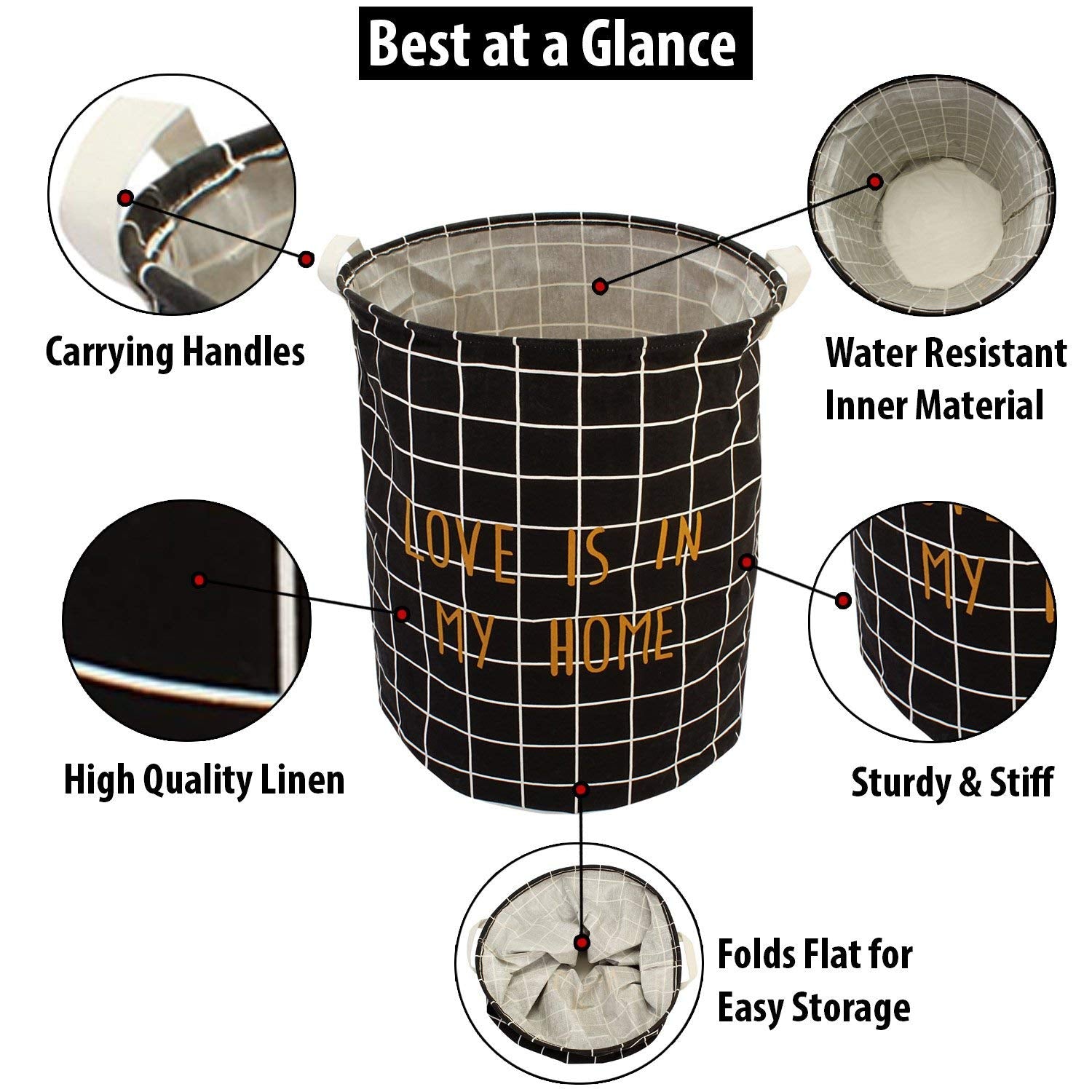 Best at a Glance

Carrying Handles

Water Resistant Inner Material

LOVE IS IN MY HOME

MY

High Quality Linen

Sturdy & Stiff

Folds Flat for Easy Storage