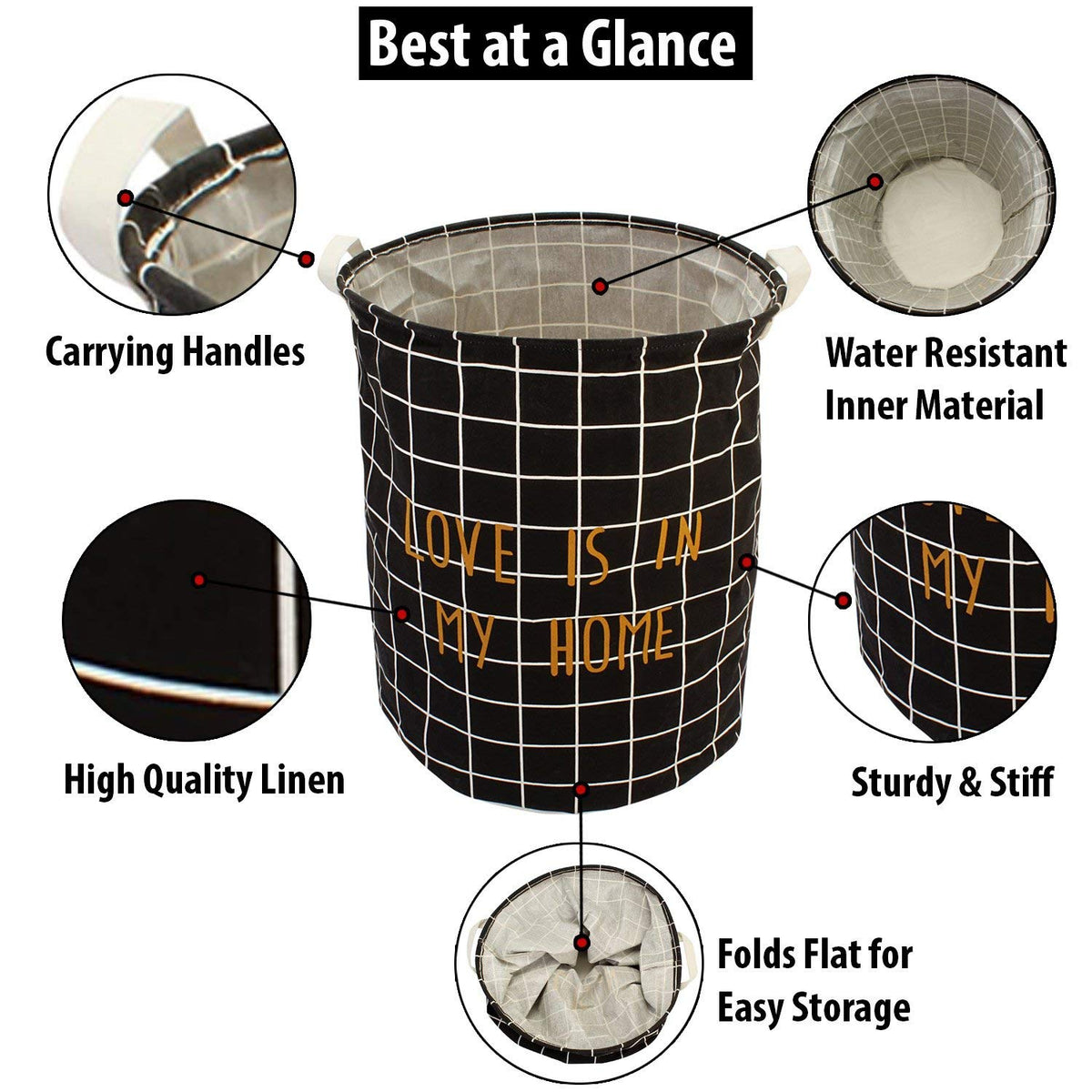 Best at a Glance

Carrying Handles

Water Resistant Inner Material

LOVE IS IN MY HOME

MY

High Quality Linen

Sturdy & Stiff

Folds Flat for Easy Storage