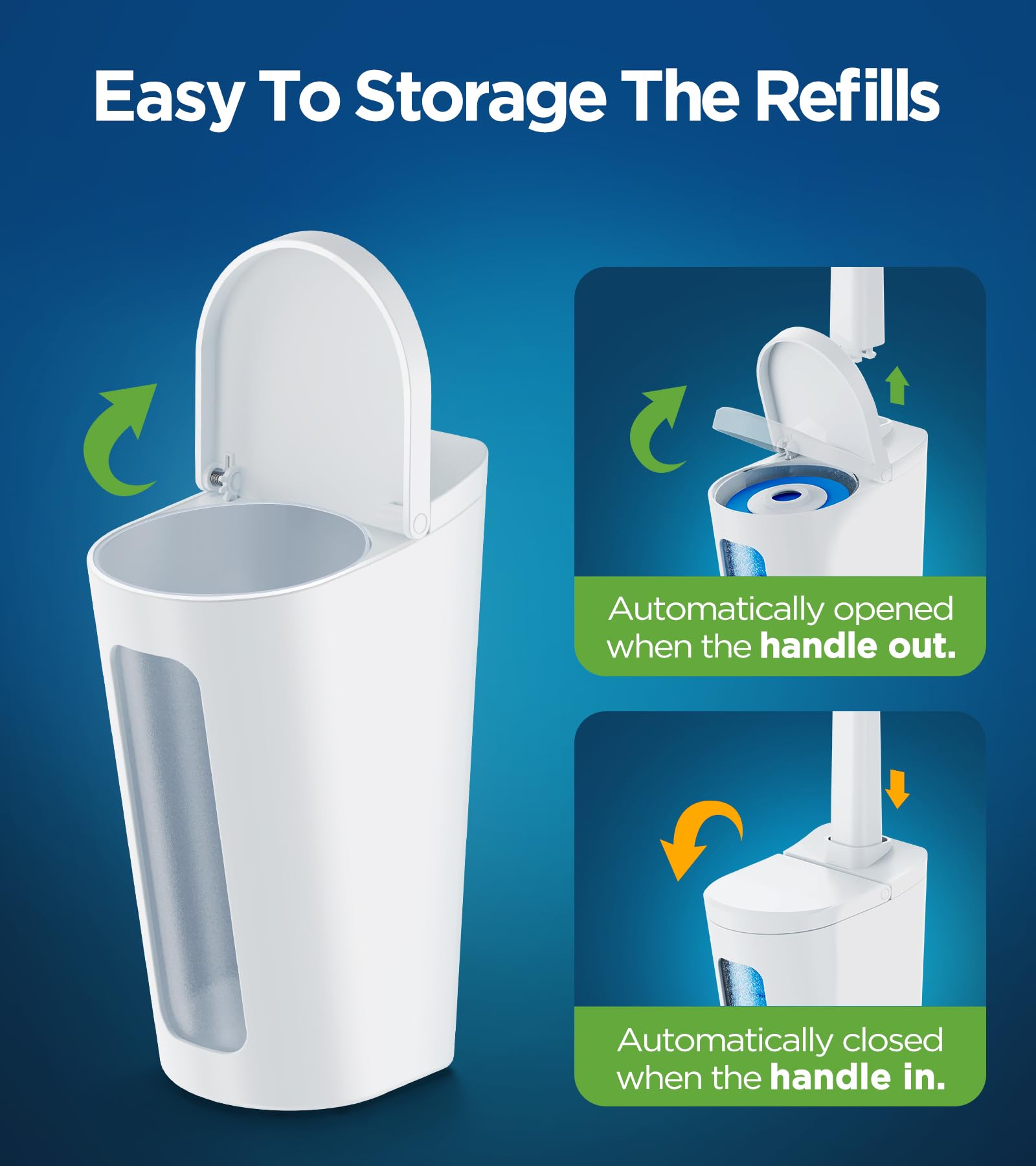 Easy To Storage The Refills

Automatically opened when the handle out.

Automatically closed when the handle in.