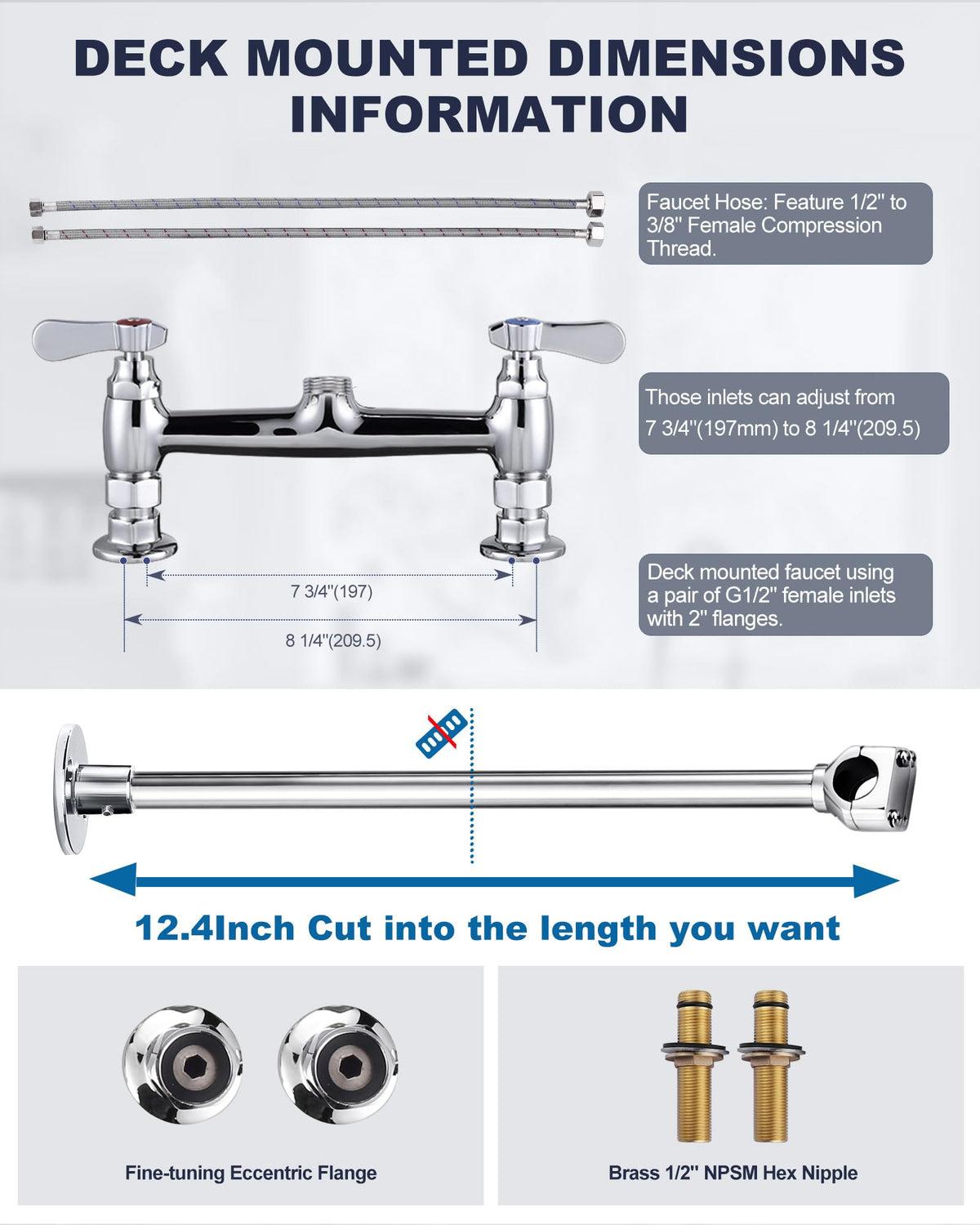 DECK MOUNTED DIMENSIONS INFORMATION

Faucet Hose: Feature 1/2" to 3/8" Female Compression Thread.

Those inlets can adjust from 7 3/4"(197mm) to 8 1/4"(209.5)

Deck mounted faucet using a pair of G1/2" female inlets with 2" flanges.

7 3/4"(197)

8 1/4"(209.5)

12.4Inch Cut into the length you want

Fine-tuning Eccentric Flange

Brass 1/2" NPSM Hex Nipple