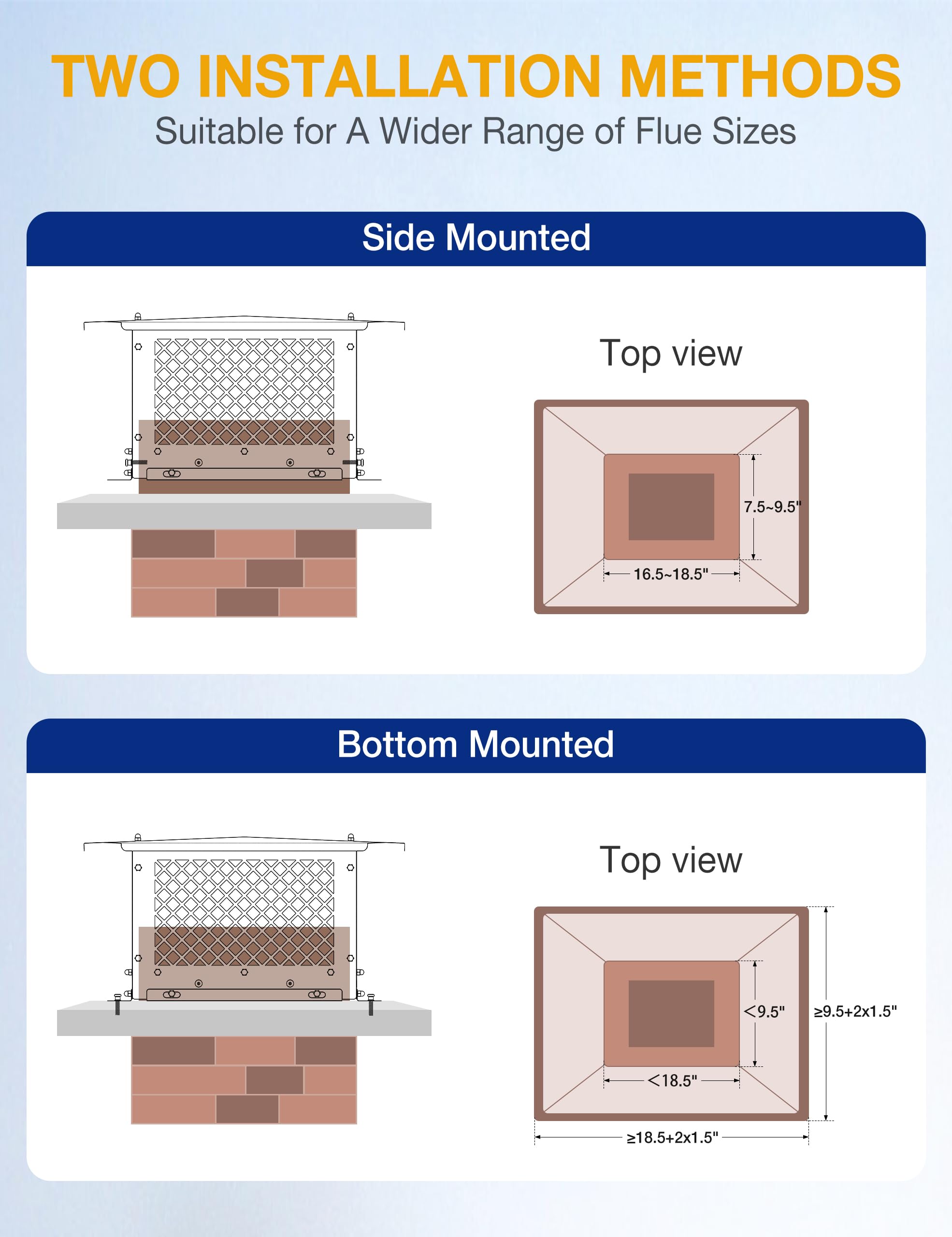 TWO INSTALLATION METHODS
Suitable for A Wider Range of Flue Sizes

Side Mounted

Top view

7.5~9.5"

16.5~18.5"

Bottom Mounted

Top view

<9.5"

≥9.5+2x1.5"

<18.5"

≥18.5+2x1.5"